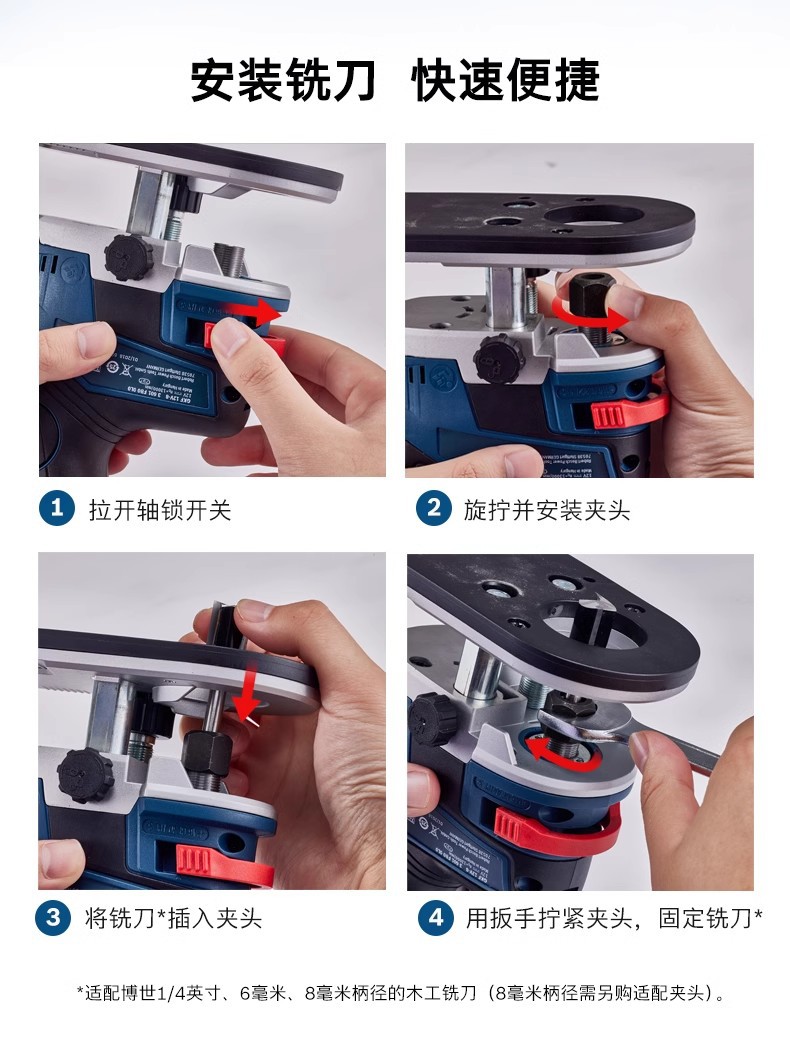 安装铣刀 快速便捷

1 拉开轴锁开关

2 旋拧并安装夹头

3 将铣刀*插入夹头

4 用扳手拧紧夹头，固定铣刀*

*适配博世1/4英寸、6毫米、8毫米柄径的木工铣刀（8毫米柄径需另购适配夹头）。