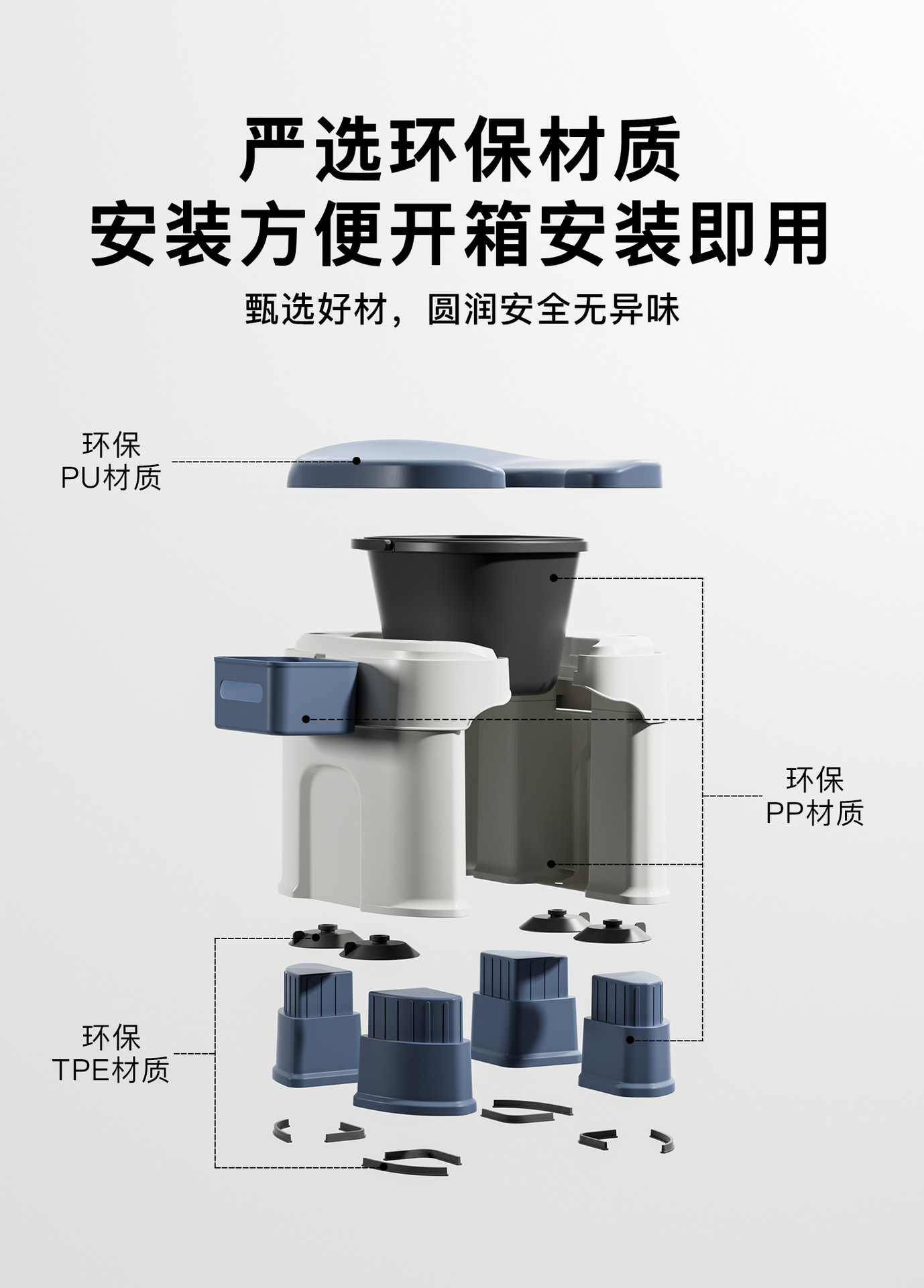 严选环保材质
安装方便开箱安装即用

甄选好材，圆润安全无异味

环保
PU材质

环保
PP材质

环保
TPE材质