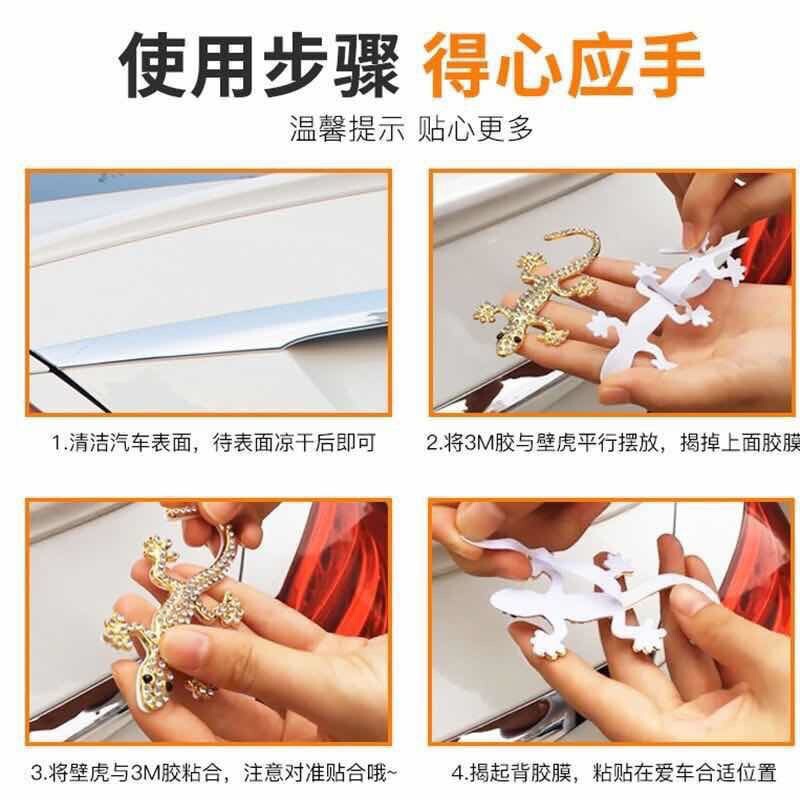 使用步骤 得心应手

温馨提示 贴心更多

1.清洁汽车表面，待表面凉干后即可

2.将3M胶与壁虎平行摆放，揭掉上面胶膜

3.将壁虎与3M胶粘合，注意对准贴合哦~

4.揭起背胶膜，粘贴在爱车合适位置