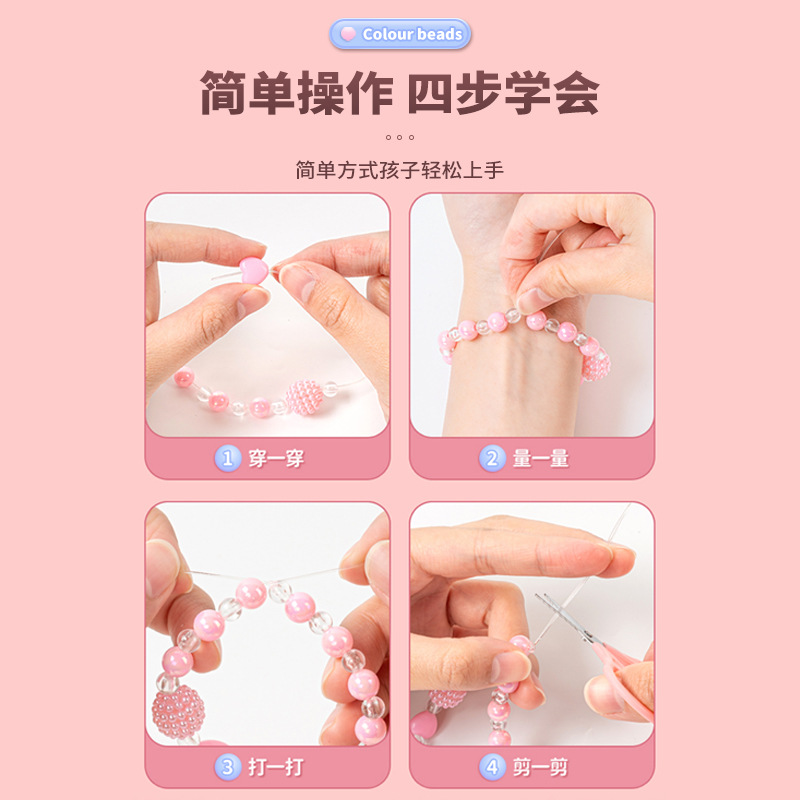 Colour beads

简单操作 四步学会

简单方式孩子轻松上手

1 穿一穿

2 量一量

3 打一打

4 剪一剪