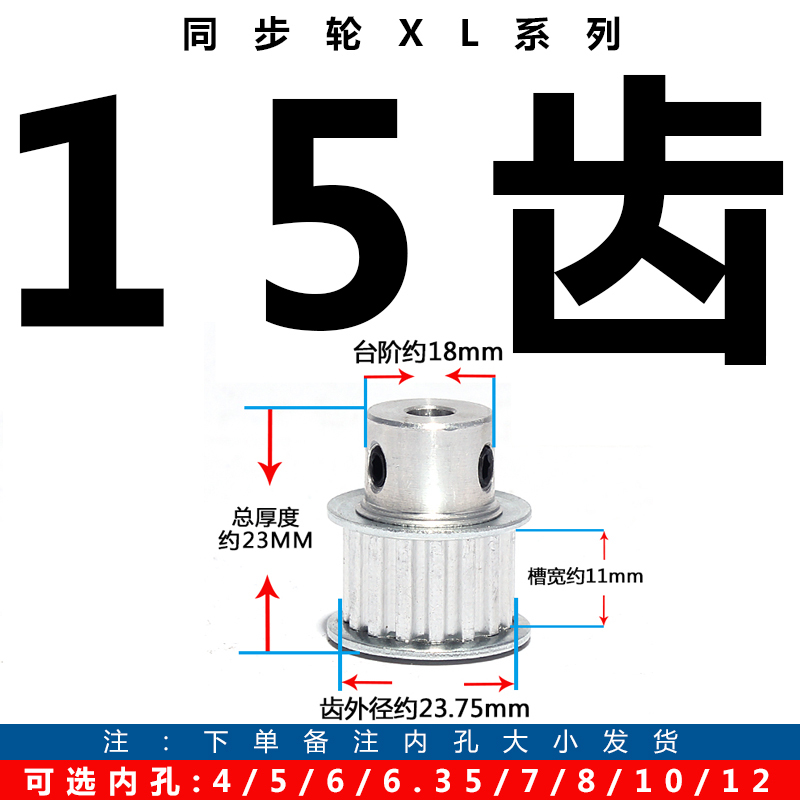 同步轮XL系列

15齿

台阶约18mm

总厚度
约23MM

槽宽约11mm

齿外径约23.75mm

注：下单备注内孔大小发货

可选内孔：4/5/6/6.35/7/8/10/12