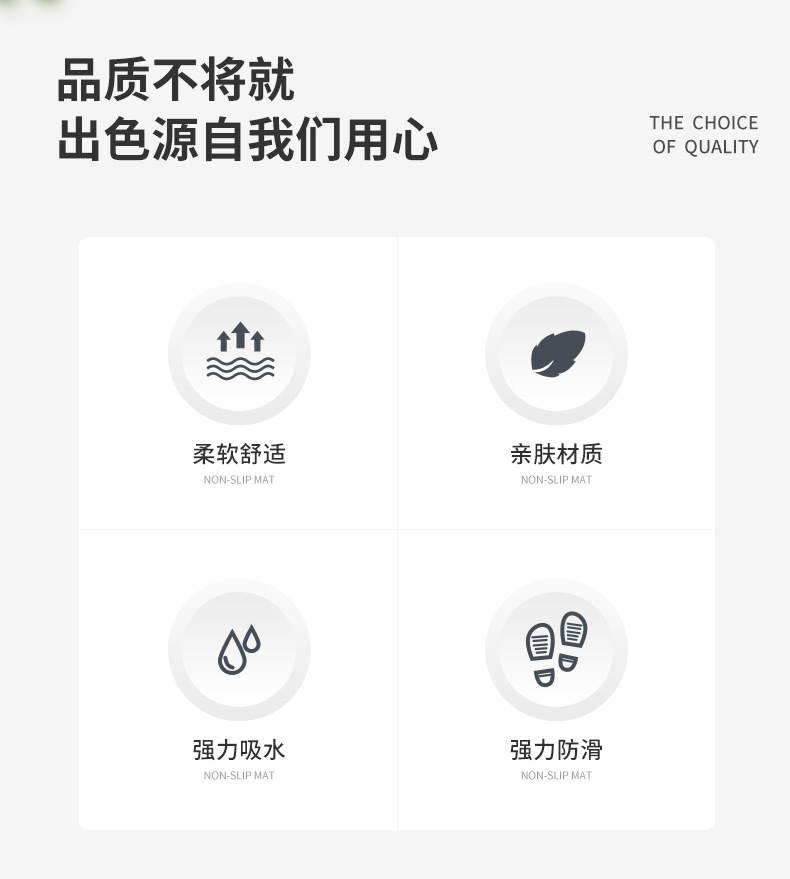 品质不将就
出色源自我们用心

THE CHOICE
OF QUALITY

柔软舒适
NON-SLIP MAT

亲肤材质
NON-SLIP MAT

强力吸水
NON-SLIP MAT

强力防滑
NON-SLIP MAT