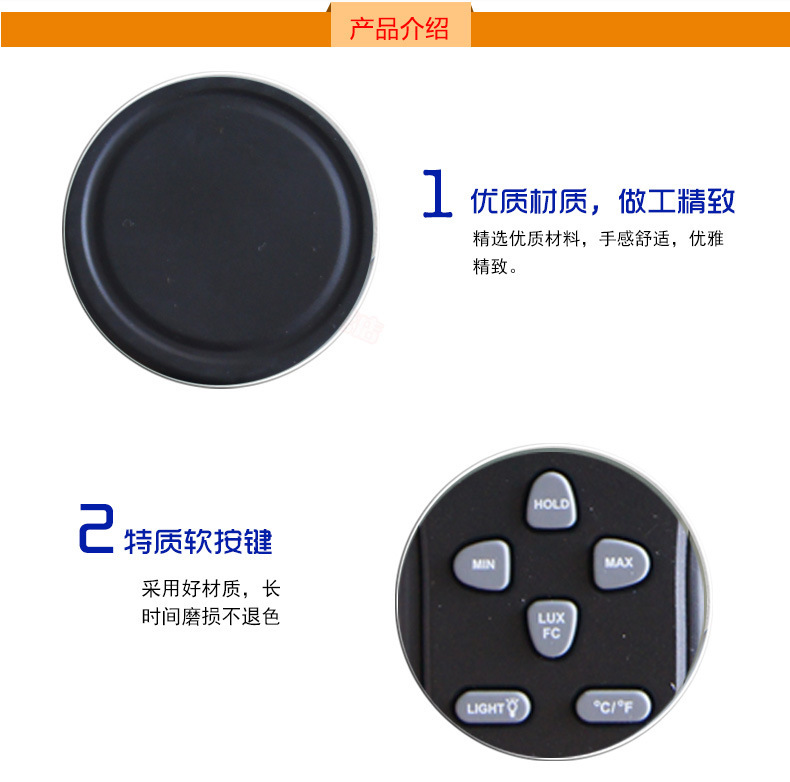 产品介绍

1 优质材质，做工精致

精选优质材料，手感舒适，优雅精致。

2 特质软按键

采用好材质，长时间磨损不退色

HOLD

MIN

MAX

LUX
FC

LIGHT

°C/°F