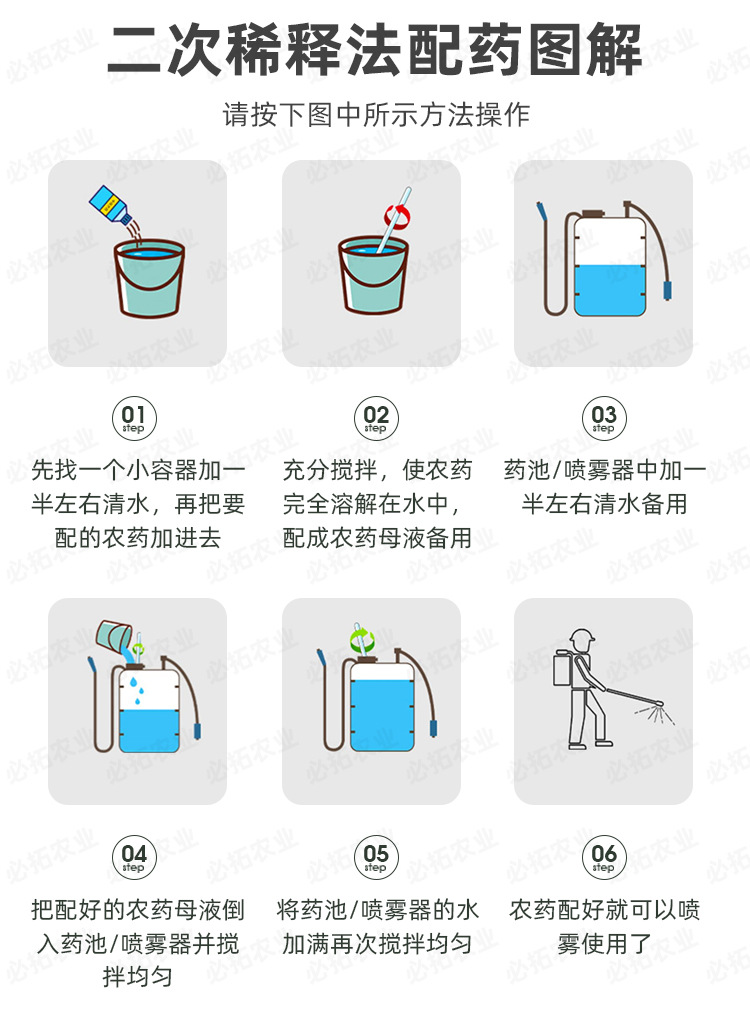 二次稀释法配药图解

请按下图中所示方法操作

01 step

先找一个小容器加一半左右清水，再把要配的农药加进去

02 step

充分搅拌，使农药完全溶解在水中，配成农药母液备用

03 step

药池/喷雾器中加一半左右清水备用

04 step

把配好的农药母液倒入药池/喷雾器并搅拌均匀

05 step

将药池/喷雾器的水加满再次搅拌均匀

06 step

农药配好就可以喷雾使用了

必拓农业