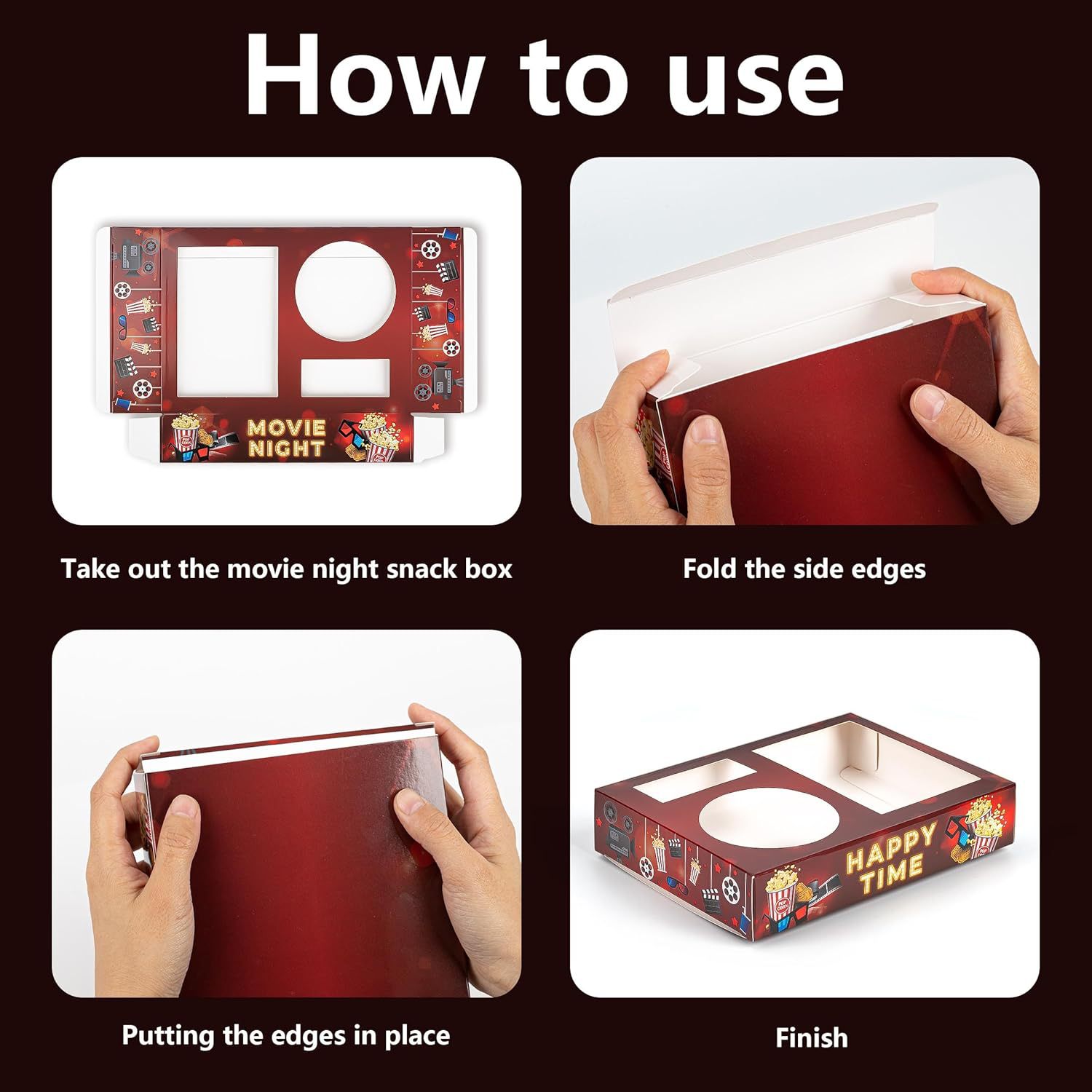 How to use

MOVIE NIGHT

Take out the movie night snack box

Fold the side edges

Putting the edges in place

HAPPY TIME

Finish