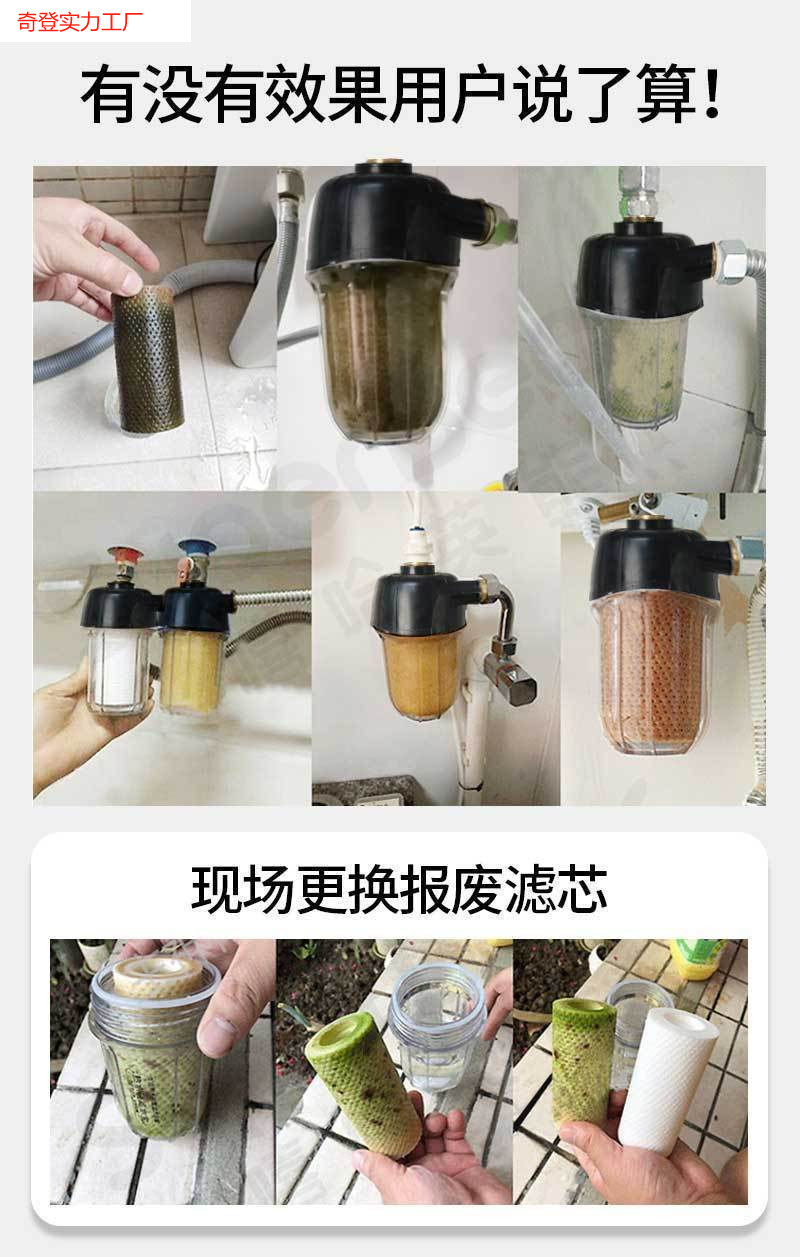 奇登实力工厂

有没有效果用户说了算!

现场更换报废滤芯