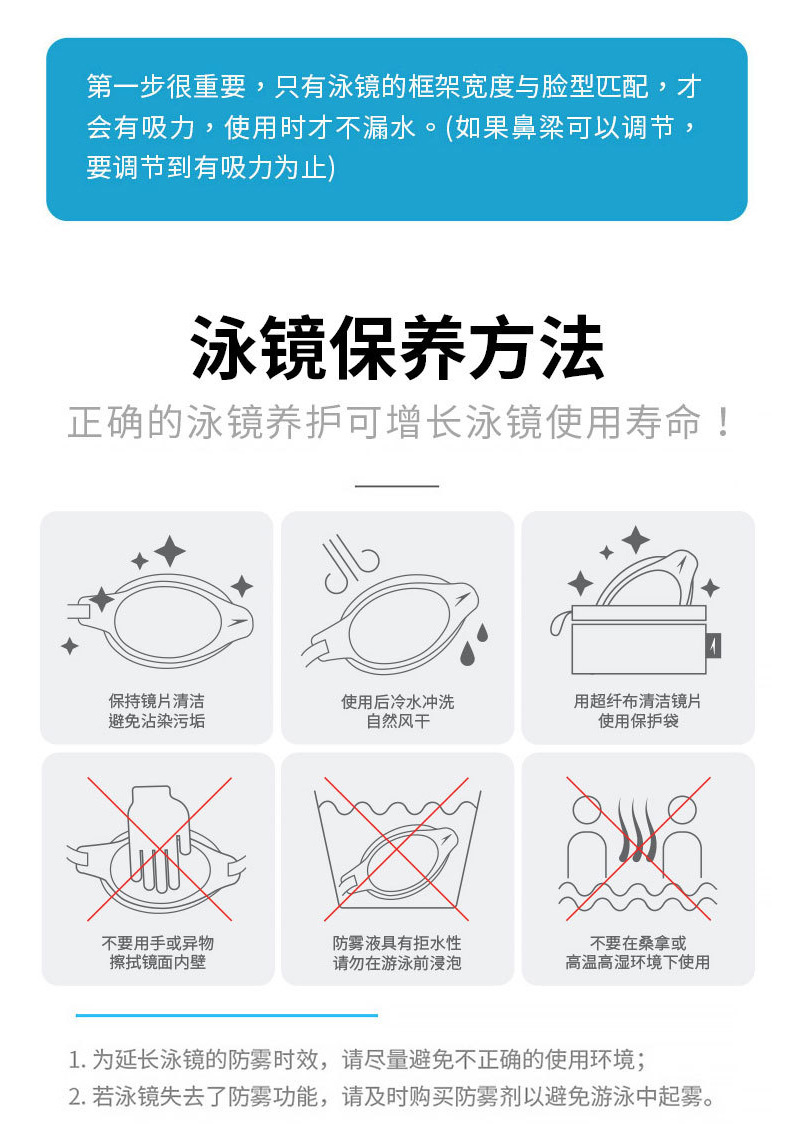 第一步很重要，只有泳镜的框架宽度与脸型匹配，才会有吸力，使用时才不漏水。(如果鼻梁可以调节，要调节到有吸力为止)

泳镜保养方法

正确的泳镜养护可增长泳镜使用寿命！

保持镜片清洁
避免沾染污垢

使用后冷水冲洗
自然风干

用超纤布清洁镜片
使用保护袋

不要用手或异物
擦拭镜面内壁

防雾液具有拒水性
请勿在游泳前浸泡

不要在桑拿或
高温高湿环境下使用

1. 为延长泳镜的防雾时效，请尽量避免不正确的使用环境；
2. 若泳镜失去了防雾功能，请及时购买防雾剂以避免游泳中起雾。