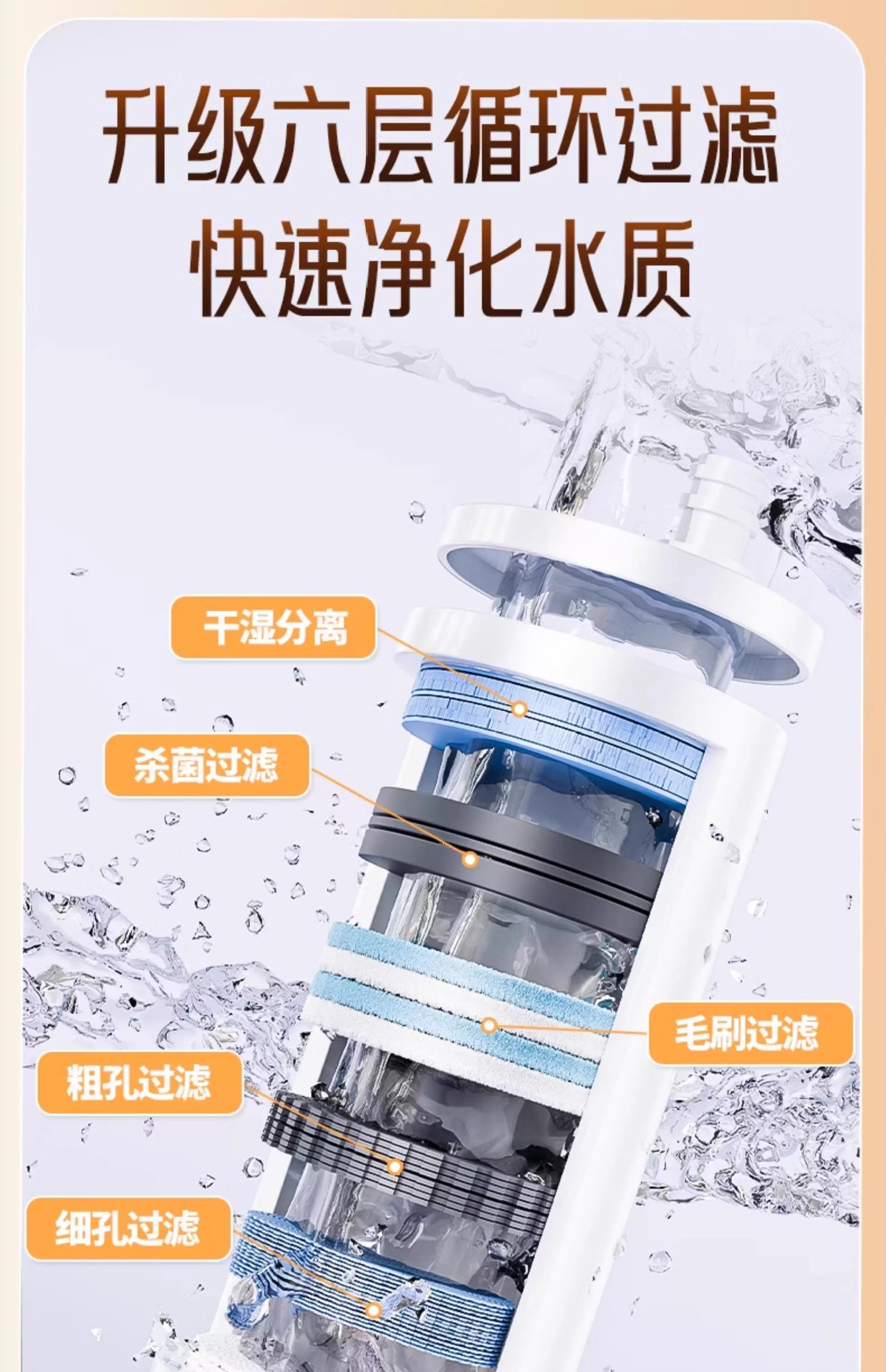 升级六层循环过滤
快速净化水质

干湿分离

杀菌过滤

毛刷过滤

粗孔过滤

细孔过滤