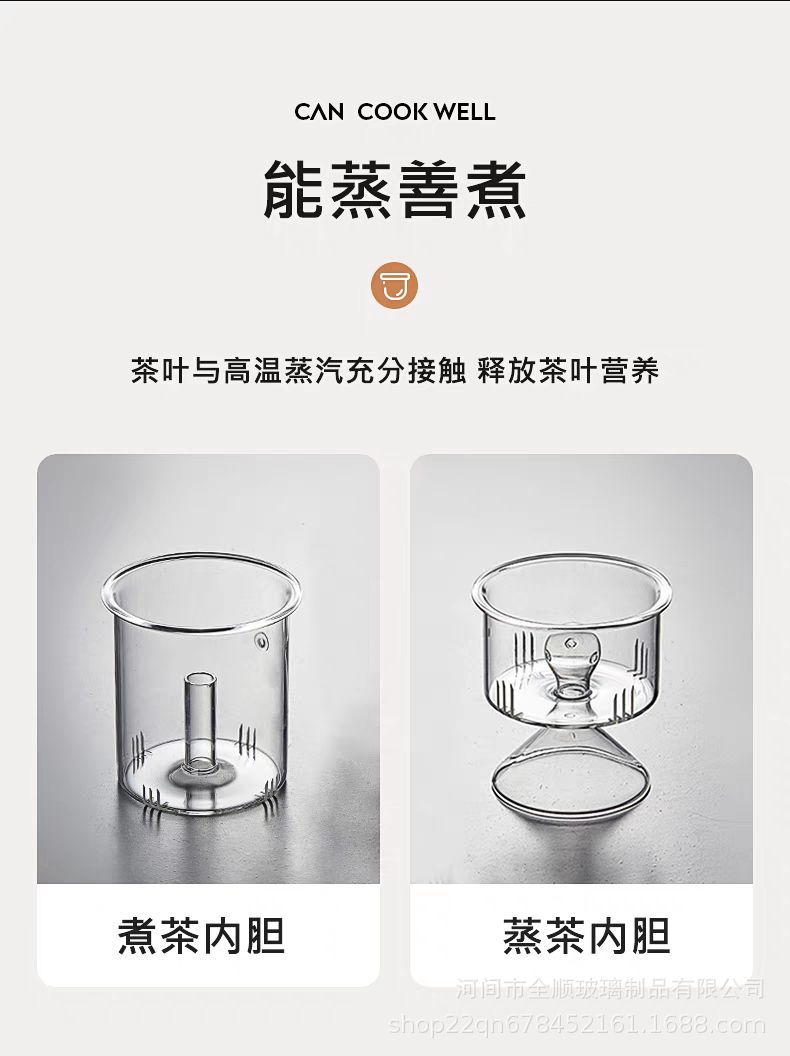 CAN COOK WELL

能蒸善煮

茶叶与高温蒸汽充分接触 释放茶叶营养

煮茶内胆

蒸茶内胆

河间市全顺玻璃制品有限公司
shop22qn678452161.1688.com