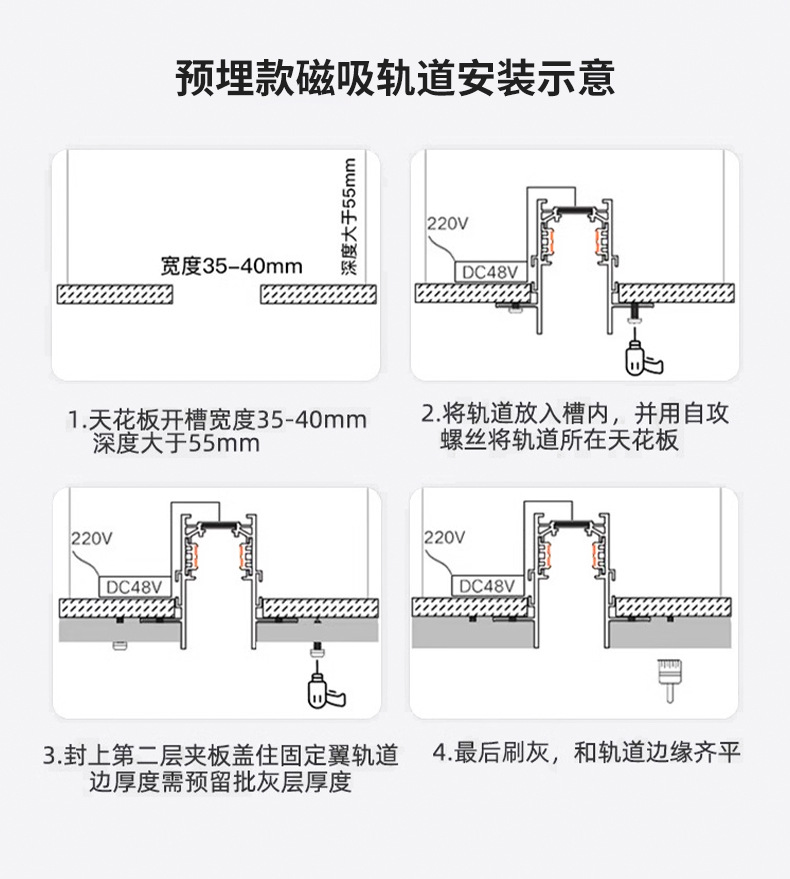 预埋款磁吸轨道安装示意

宽度35-40mm

深度大于55mm

1.天花板开槽宽度35-40mm
深度大于55mm

220V

DC48V

2.将轨道放入槽内，并用自攻螺丝将轨道所在天花板

220V

DC48V

3.封上第二层夹板盖住固定翼轨道边厚度需预留批灰层厚度

220V

DC48V

4.最后刷灰，和轨道边缘齐平