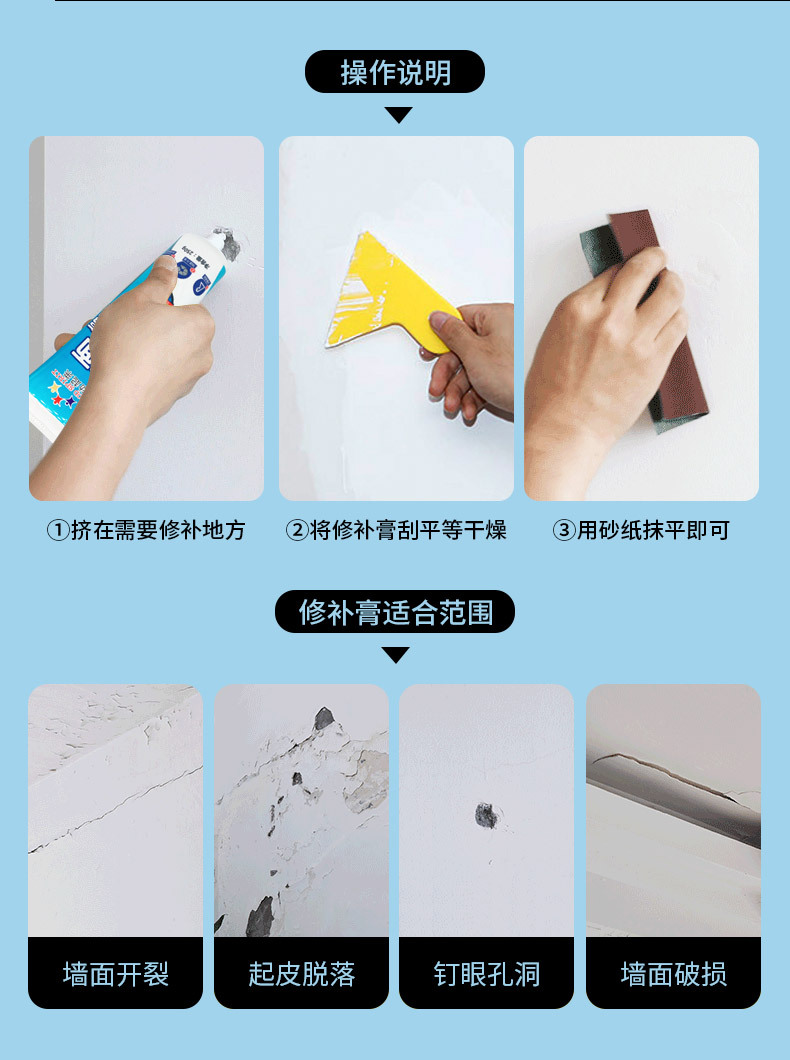 操作说明

①挤在需要修补地方

②将修补膏刮平等干燥

③用砂纸抹平即可

修补膏适合范围

墙面开裂

起皮脱落

钉眼孔洞

墙面破损