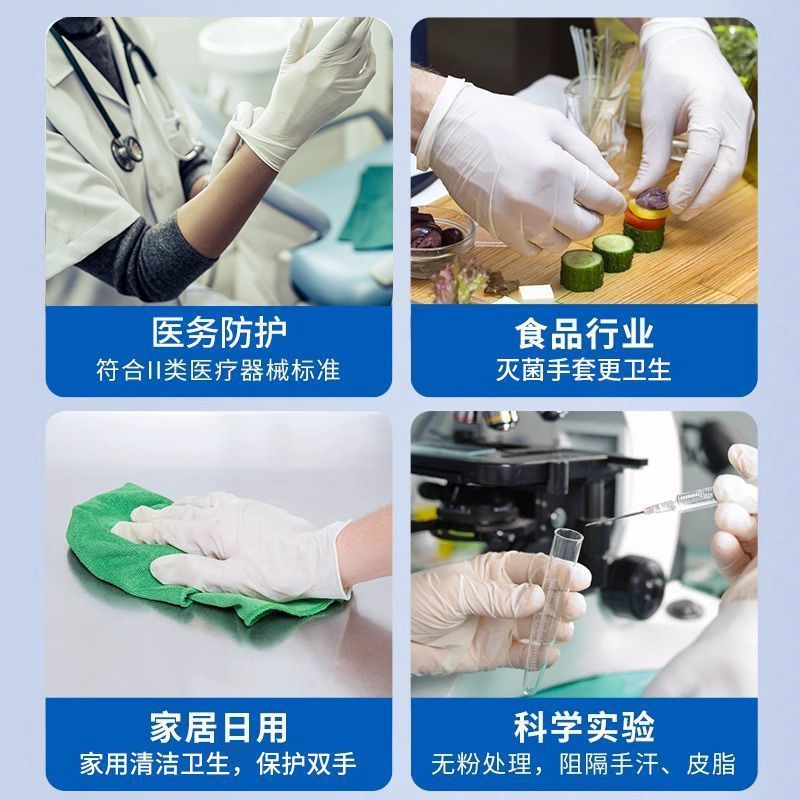 医务防护
符合II类医疗器械标准

食品行业
灭菌手套更卫生

家居日用
家用清洁卫生，保护双手

科学实验
无粉处理，阻隔手汗、皮脂