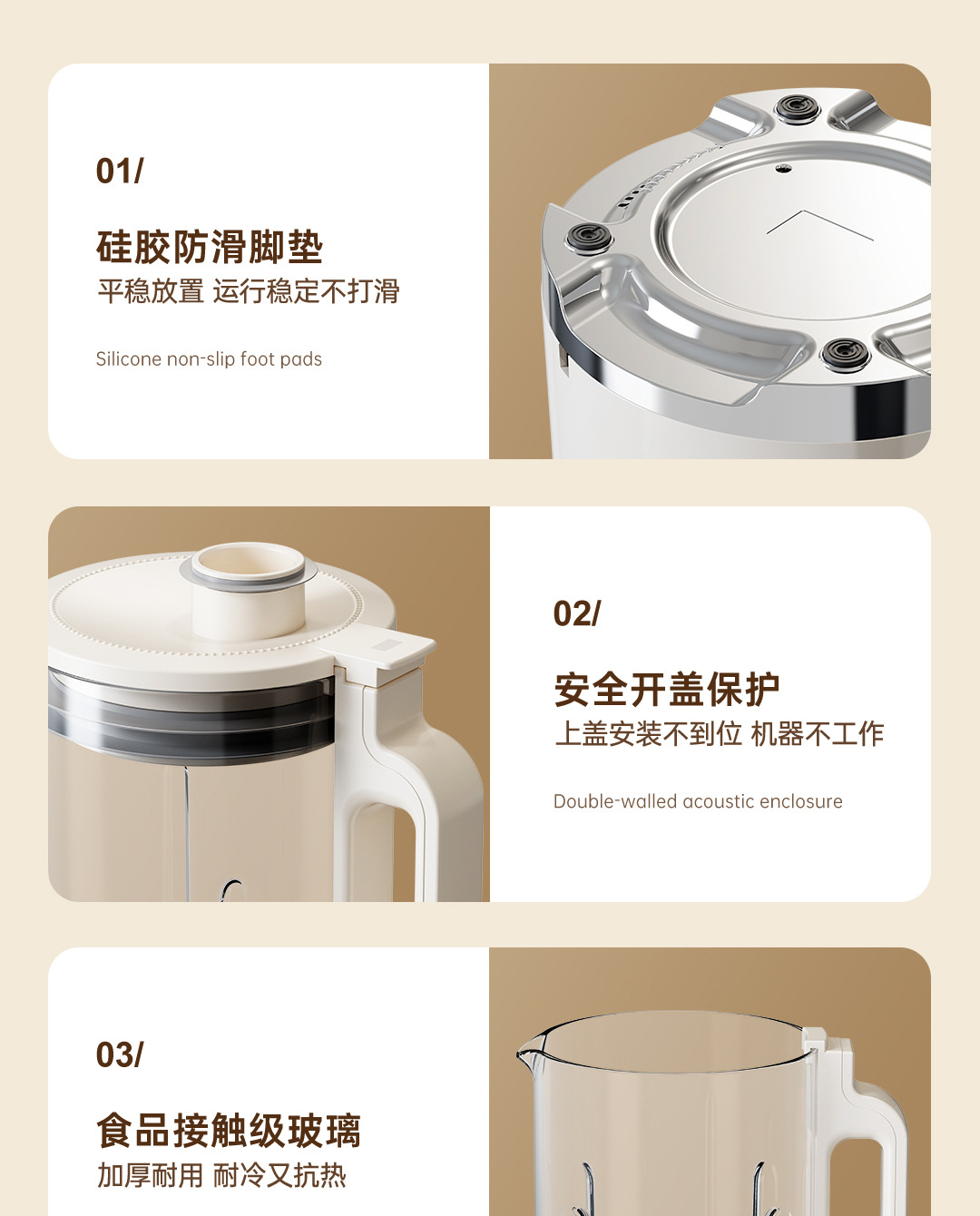 01/

硅胶防滑脚垫
平稳放置 运行稳定不打滑

Silicone non-slip foot pads

02/

安全开盖保护
上盖安装不到位 机器不工作

Double-walled acoustic enclosure

03/

食品接触级玻璃
加厚耐用 耐冷又抗热