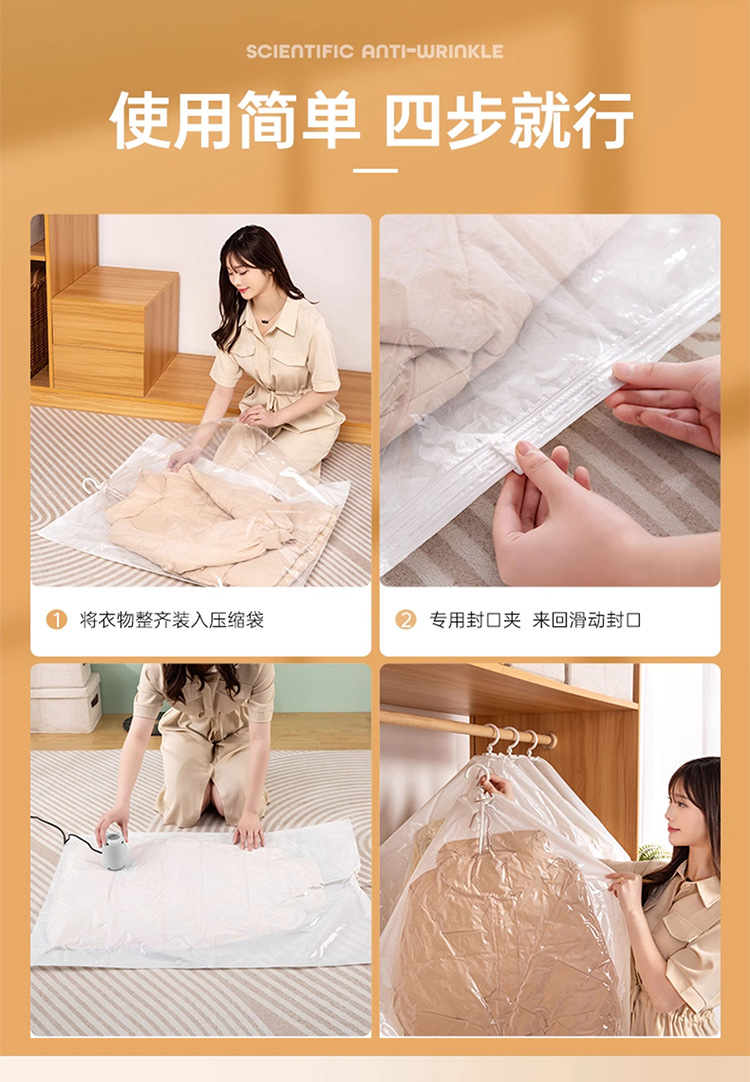 SCIENTIFIC ANTI-WRINKLE

使用简单 四步就行

1 将衣物整齐装入压缩袋

2 专用封口夹 来回滑动封口