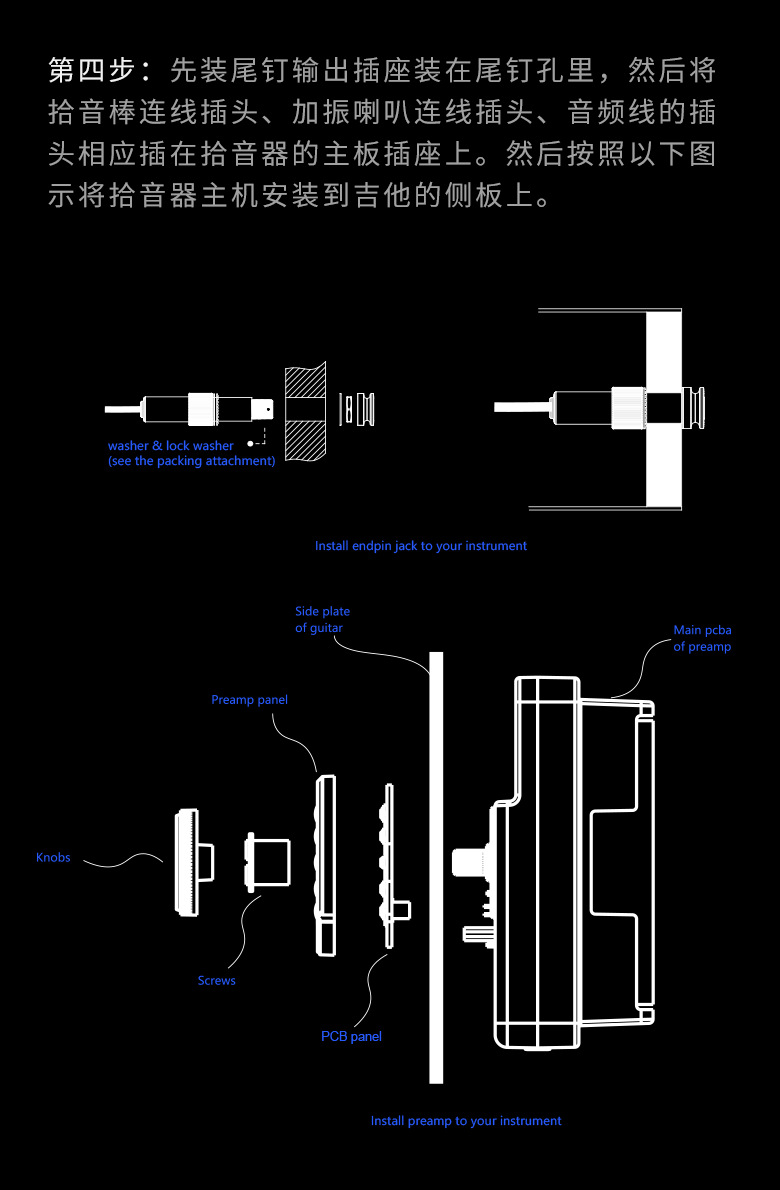 第四步：先装尾钉输出插座装在尾钉孔里，然后将拾音棒连线插头、加振喇叭连线插头、音频线的插头相应插在拾音器的主板插座上。然后按照以下图示将拾音器主机安装到吉他的侧板上。

washer & lock washer
(see the packing attachment)

Install endpin jack to your instrument

Side plate of guitar

Main pcba of preamp

Preamp panel

Knobs

Screws

PCB panel

Install preamp to your instrument