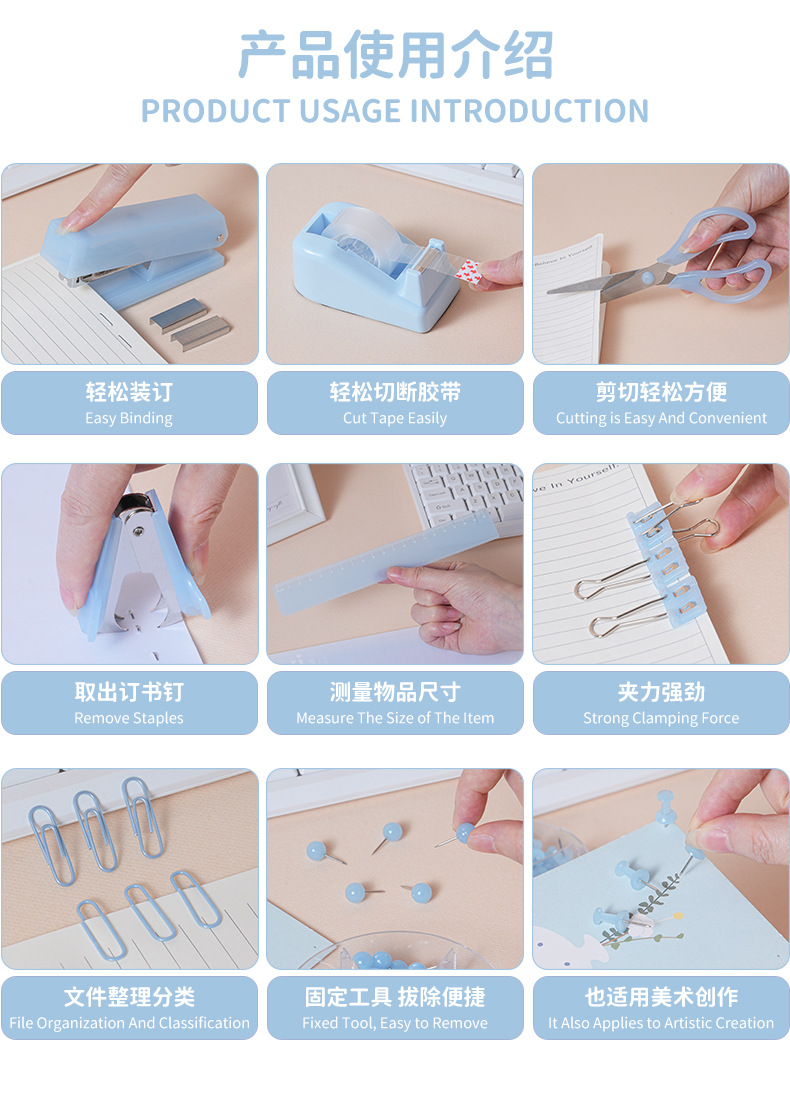 产品使用介绍
PRODUCT USAGE INTRODUCTION

Believe In Yourself

轻松装订
Easy Binding

轻松切断胶带
Cut Tape Easily

剪切轻松方便
Cutting is Easy And Convenient

ve In Yourself.

取出订书钉
Remove Staples

测量物品尺寸
Measure The Size of The Item

夹力强劲
Strong Clamping Force

文件整理分类
File Organization And Classification

固定工具 拔除便捷
Fixed Tool, Easy to Remove

也适用美术创作
It Also Applies to Artistic Creation