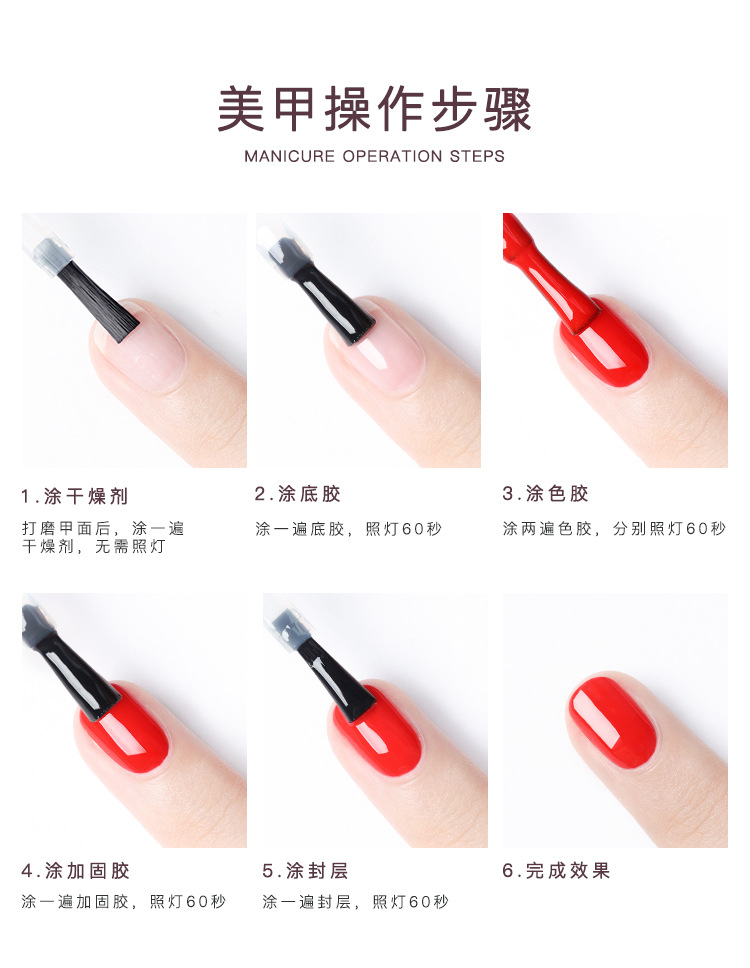 美甲操作步骤
MANICURE OPERATION STEPS

1.涂干燥剂
打磨甲面后，涂一遍干燥剂，无需照灯

2.涂底胶
涂一遍底胶，照灯60秒

3.涂色胶
涂两遍色胶，分别照灯60秒

4.涂加固胶
涂一遍加固胶，照灯60秒

5.涂封层
涂一遍封层，照灯60秒

6.完成效果