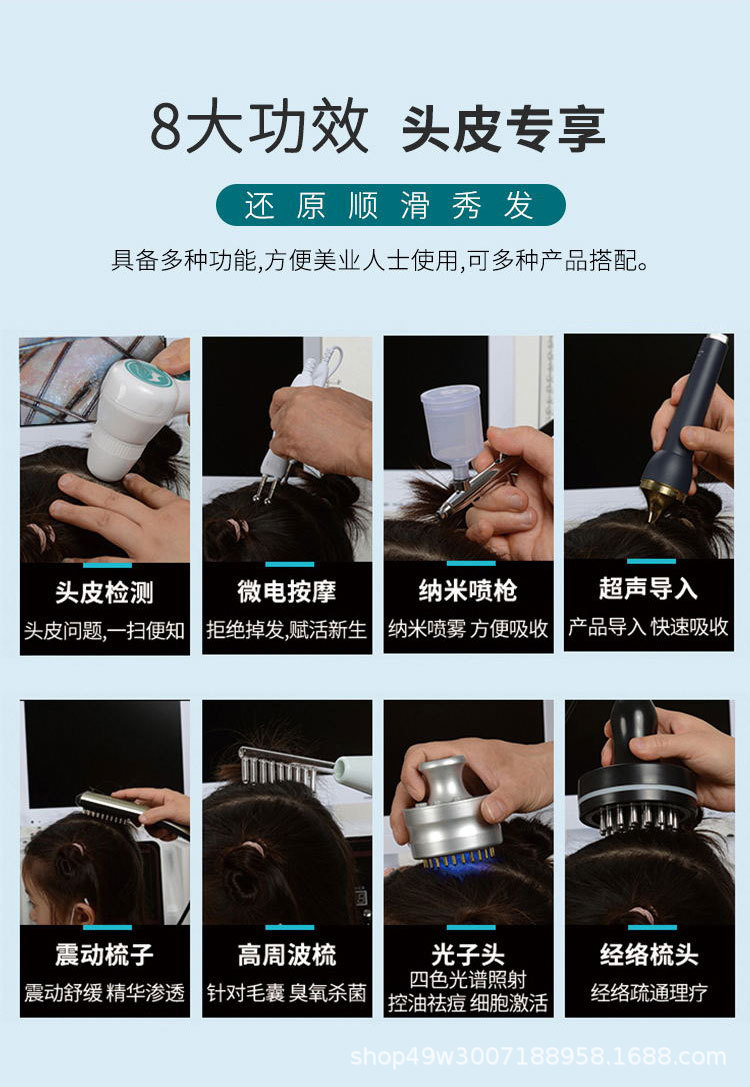 8大功效 头皮专享

还原顺滑秀发

具备多种功能,方便美业人士使用,可多种产品搭配。

头皮检测
头皮问题,一扫便知

微电按摩
拒绝掉发,赋活新生

纳米喷枪
纳米喷雾 方便吸收

超声导入
产品导入 快速吸收

震动梳子
震动舒缓 精华渗透

高周波梳
针对毛囊 臭氧杀菌

光子头
四色光谱照射
控油祛痘 细胞激活

经络梳头
经络疏通理疗

shop49w3007188958.1688.com