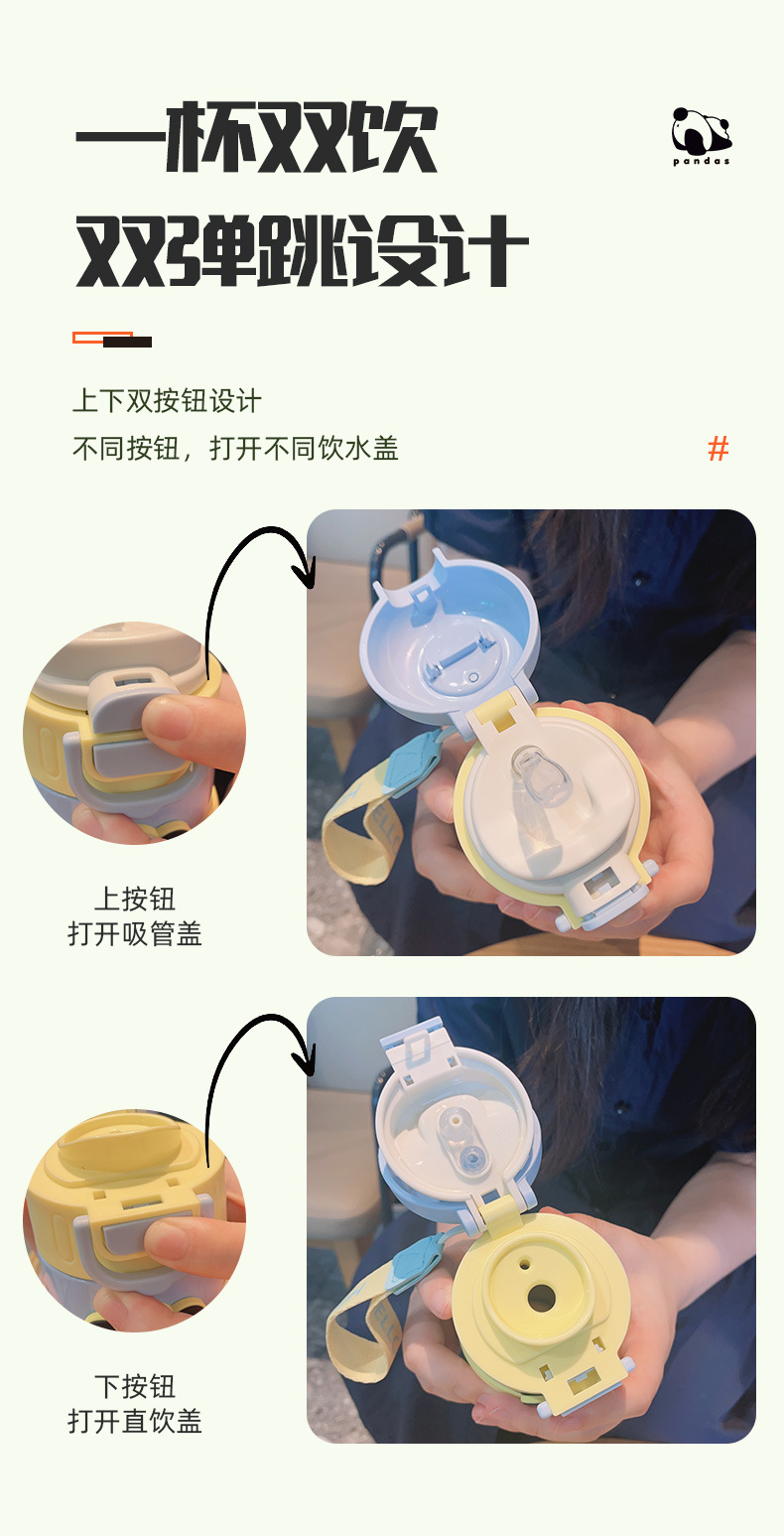 一杯双饮
双弹跳设计

pandas

上下双按钮设计
不同按钮，打开不同饮水盖

#

上按钮
打开吸管盖

下按钮
打开直饮盖