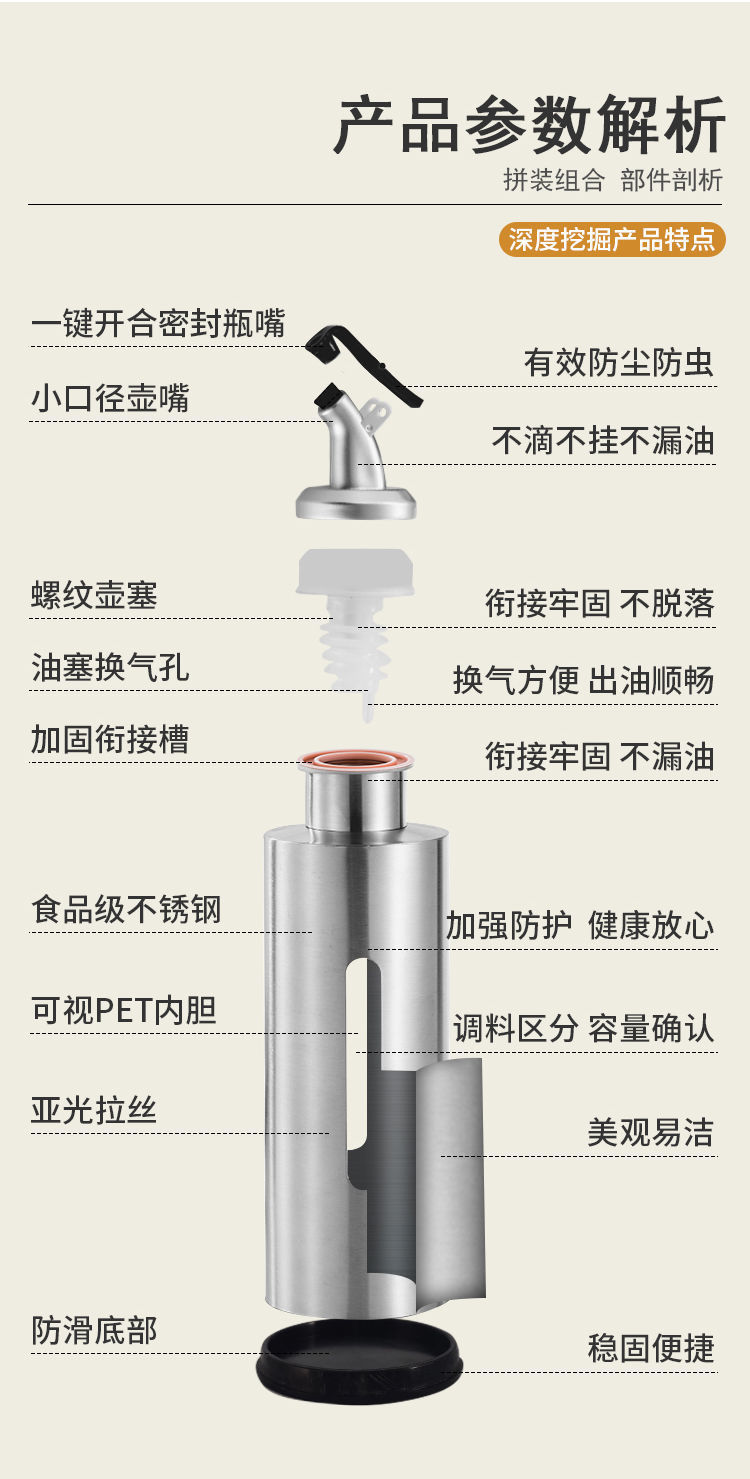 产品参数解析
拼装组合 部件剖析

深度挖掘产品特点

一键开合密封瓶嘴
有效防尘防虫
小口径壶嘴
不滴不挂不漏油

螺纹壶塞
衔接牢固 不脱落
油塞换气孔
换气方便 出油顺畅
加固衔接槽
衔接牢固 不漏油

食品级不锈钢
加强防护 健康放心
可视PET内胆
调料区分 容量确认
亚光拉丝
美观易洁

防滑底部
稳固便捷