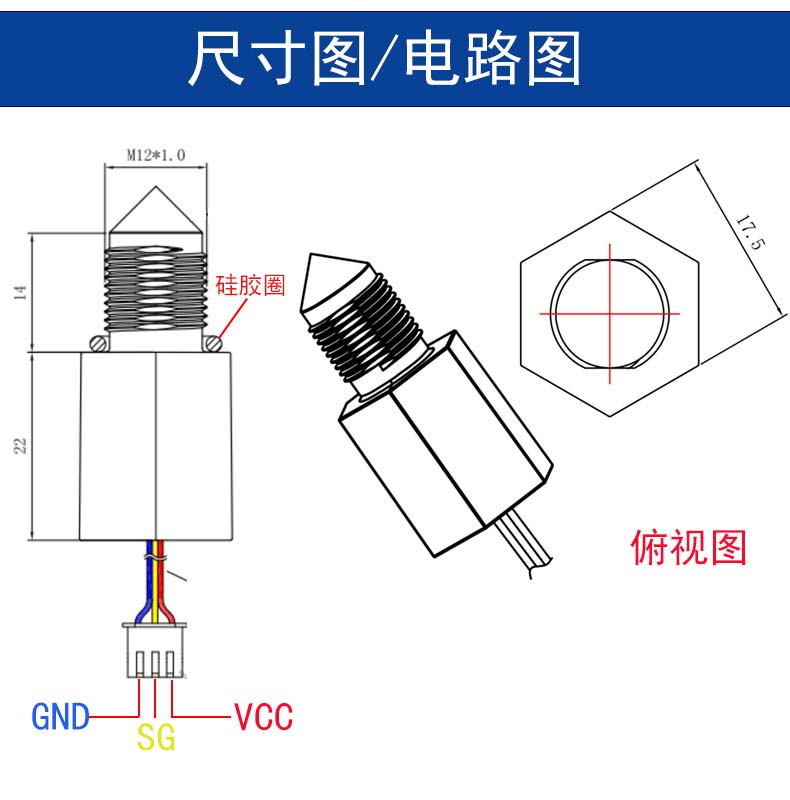 尺寸图/电路图

M12*1.0

14

22

硅胶圈

17.5

俯视图

GND

SG

VCC