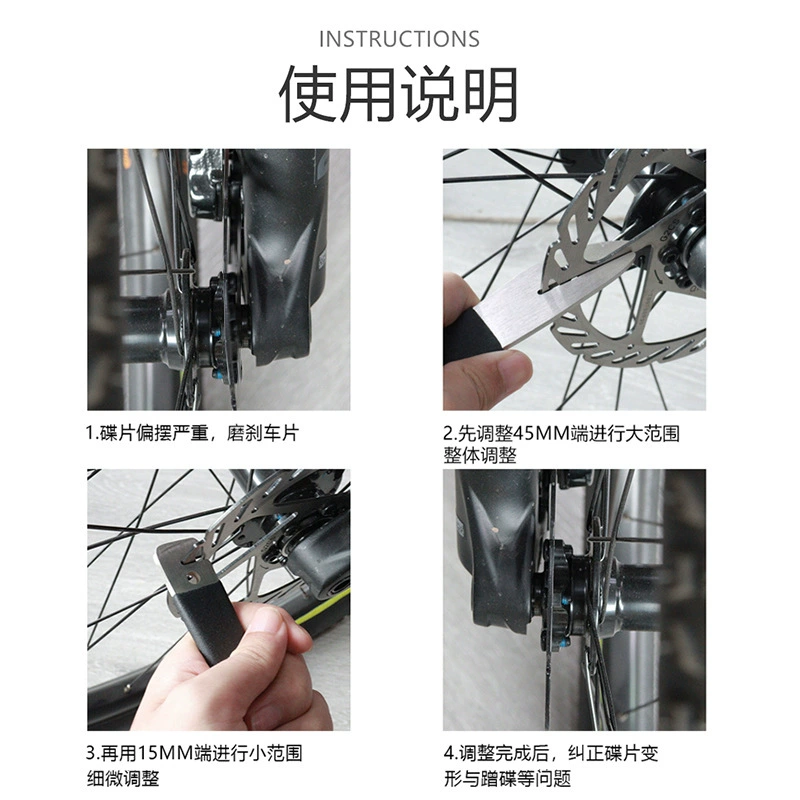 INSTRUCTIONS

使用说明

1.碟片偏摆严重，磨刹车片

2.先调整45MM端进行大范围整体调整

3.再用15MM端进行小范围细微调整

4.调整完成后，纠正碟片变形与蹭碟等问题