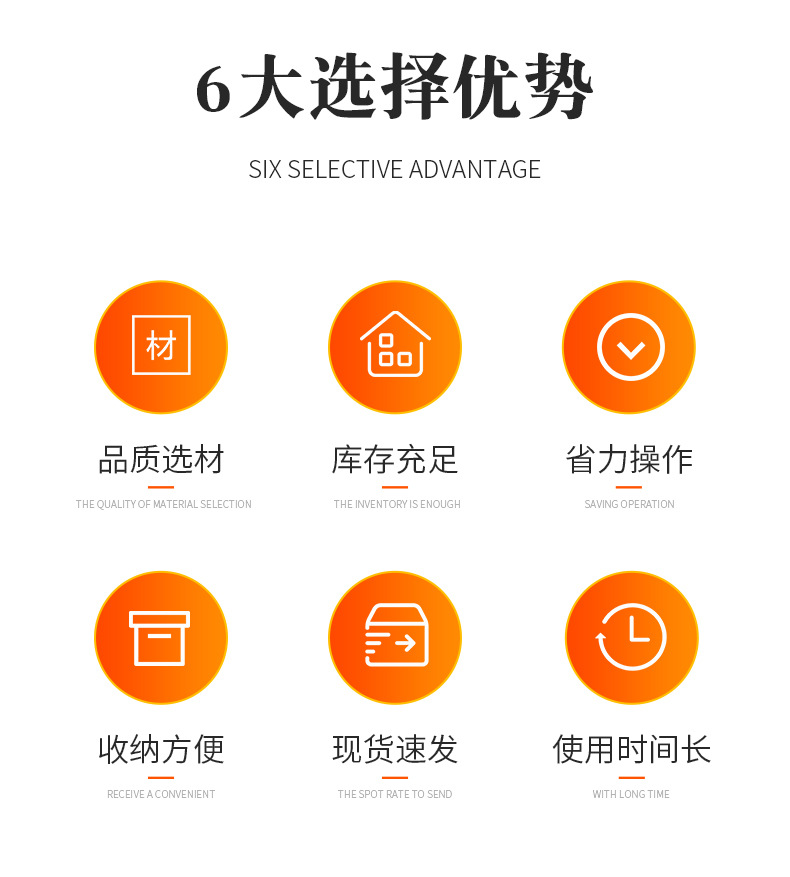 6大选择优势

SIX SELECTIVE ADVANTAGE

材

品质选材

THE QUALITY OF MATERIAL SELECTION

库存充足

THE INVENTORY IS ENOUGH

省力操作

SAVING OPERATION

收纳方便

RECEIVE A CONVENIENT

现货速发

THE SPOT RATE TO SEND

使用时间长

WITH LONG TIME