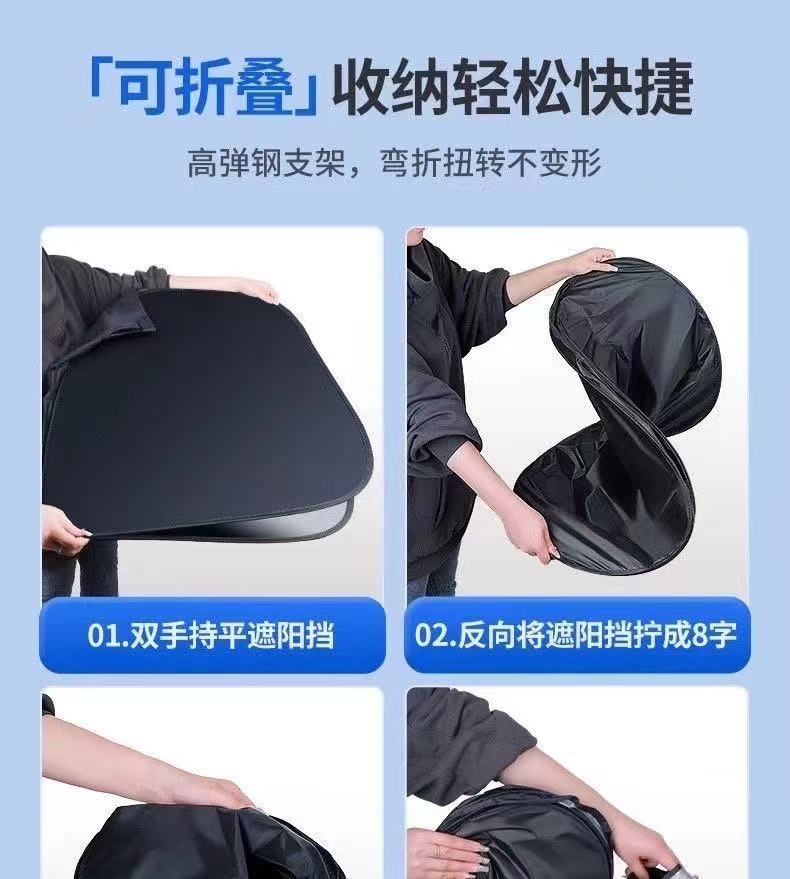 「可折叠」收纳轻松快捷

高弹钢支架，弯折扭转不变形

01.双手持平遮阳挡

02.反向将遮阳挡拧成8字