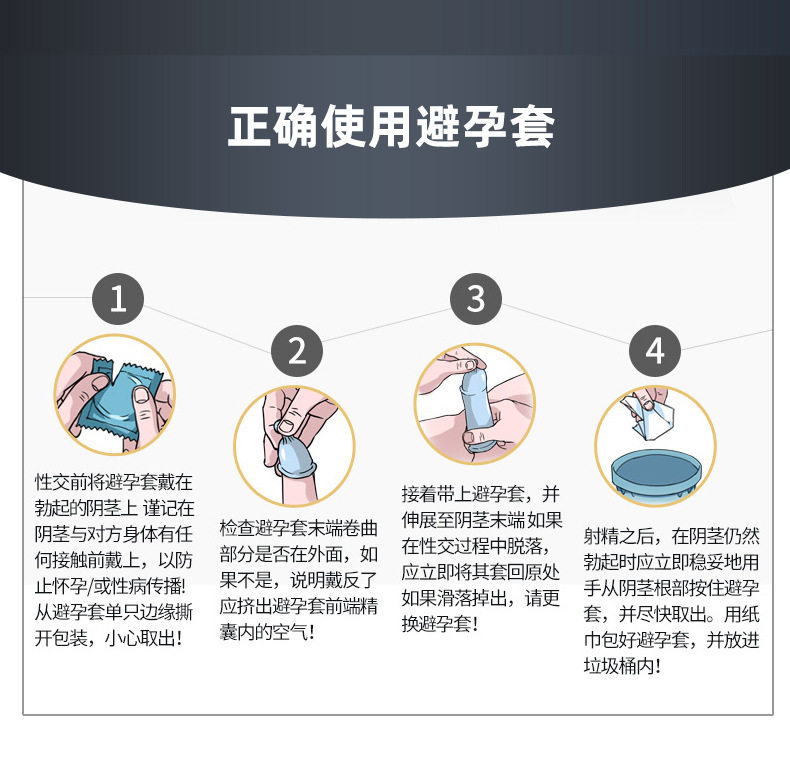 正确使用避孕套

1

性交前将避孕套戴在勃起的阴茎上 谨记在阴茎与对方身体有任何接触前戴上，以防止怀孕/或性病传播！从避孕套单只边缘撕开包装，小心取出！

2

检查避孕套末端卷曲部分是否在外面，如果不是，说明戴反了应挤出避孕套前端精囊内的空气！

3

接着带上避孕套，并伸展至阴茎末端 如果在性交过程中脱落，应立即将其套回原处如果滑落掉出，请更换避孕套！

4

射精之后，在阴茎仍然勃起时应立即稳妥地用手从阴茎根部按住避孕套，并尽快取出。用纸巾包好避孕套，并放进垃圾桶内！