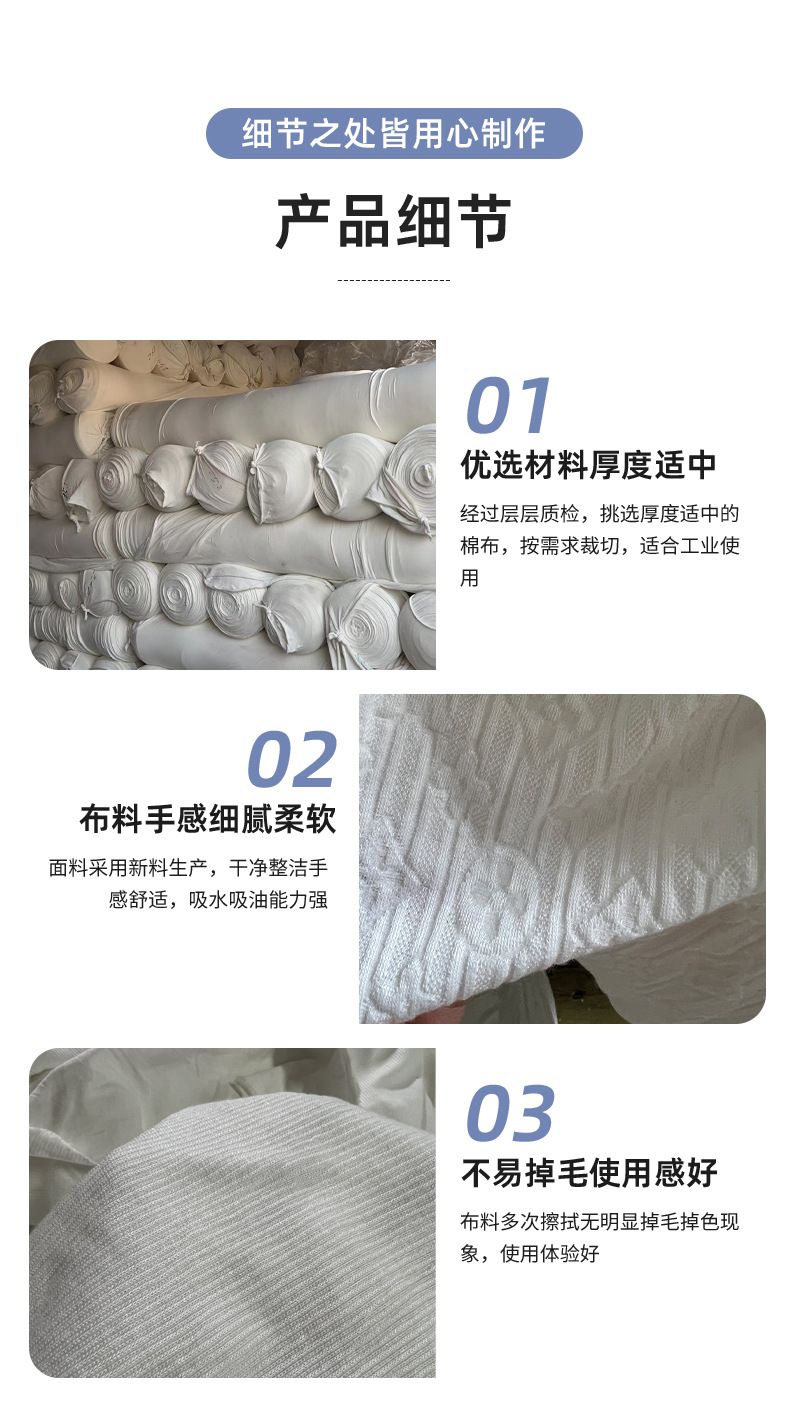 细节之处皆用心制作

产品细节

01

优选材料厚度适中

经过层层质检，挑选厚度适中的棉布，按需求裁切，适合工业使用

02

布料手感细腻柔软

面料采用新料生产，干净整洁手感舒适，吸水吸油能力强

03

不易掉毛使用感好

布料多次擦拭无明显掉毛掉色现象，使用体验好