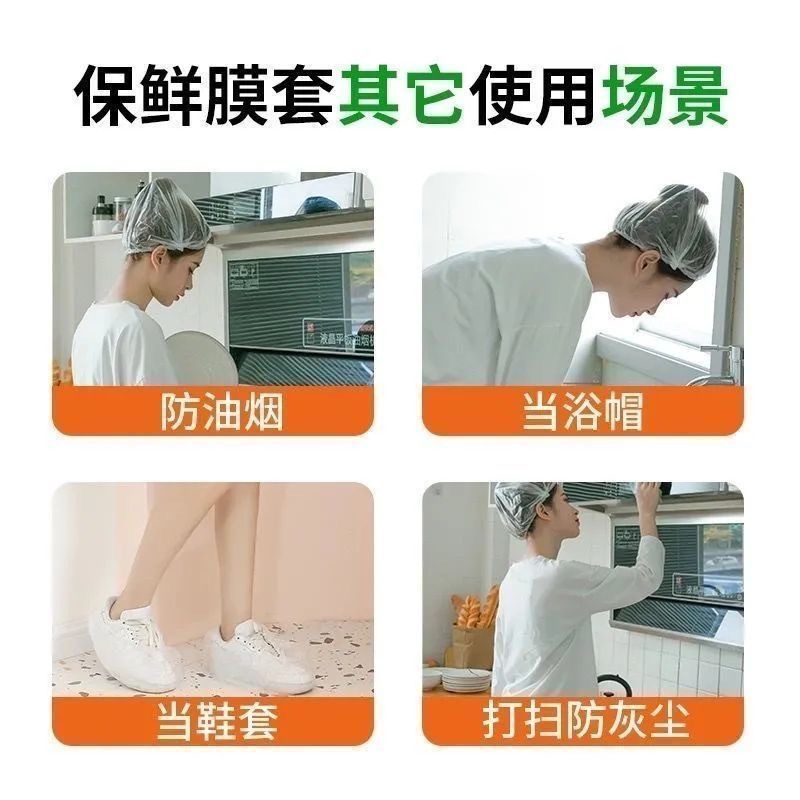 保鲜膜套其它使用场景

防油烟

当浴帽

当鞋套

打扫防灰尘