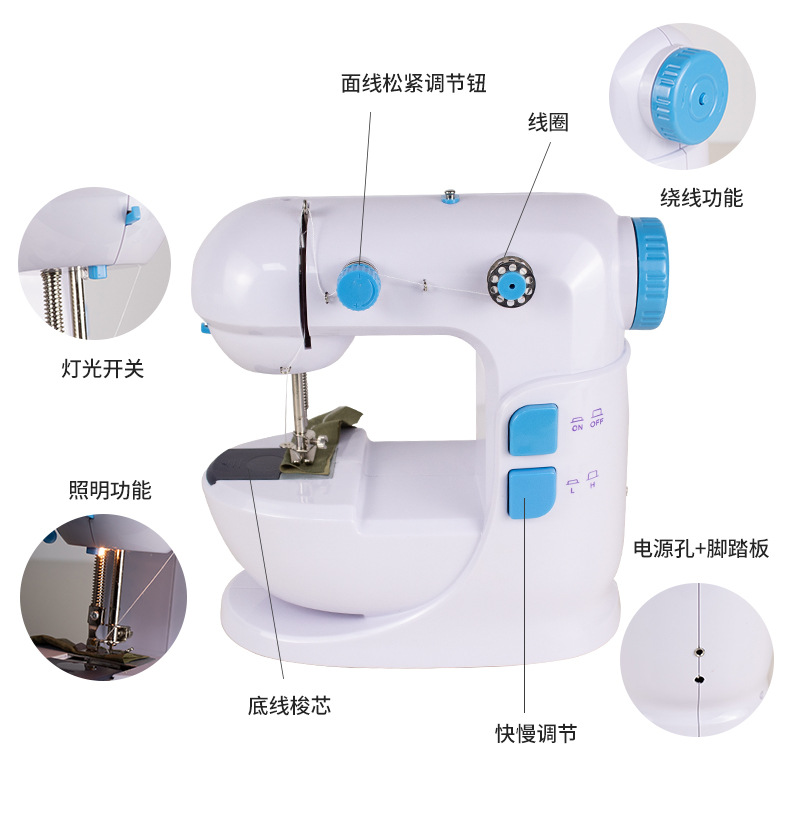 面线松紧调节钮

线圈

绕线功能

灯光开关

ON OFF

L H

照明功能

电源孔+脚踏板

底线梭芯

快慢调节