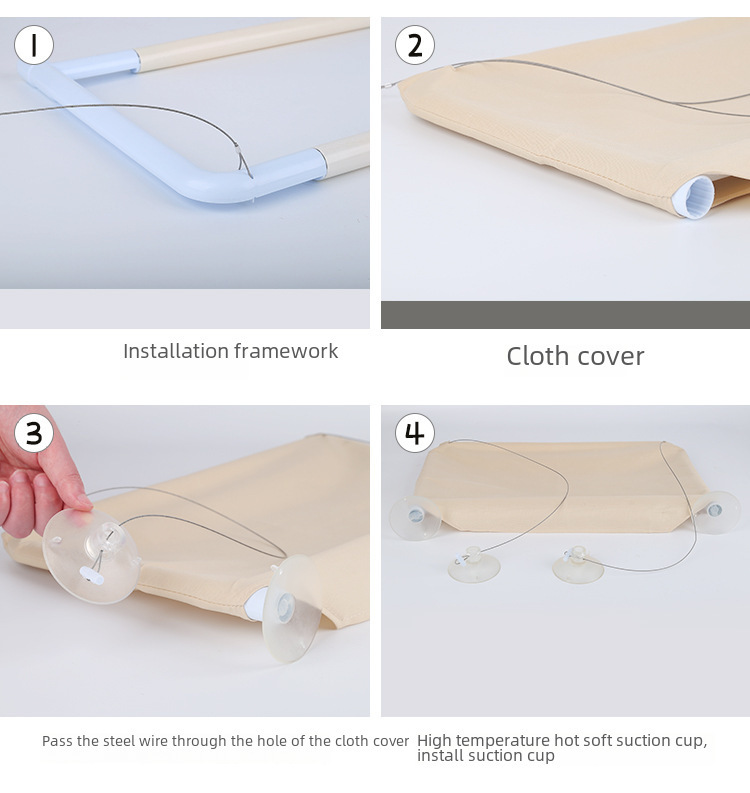 1

Installation framework

2

Cloth cover

3

Pass the steel wire through the hole of the cloth cover

4

High temperature hot soft suction cup, install suction cup