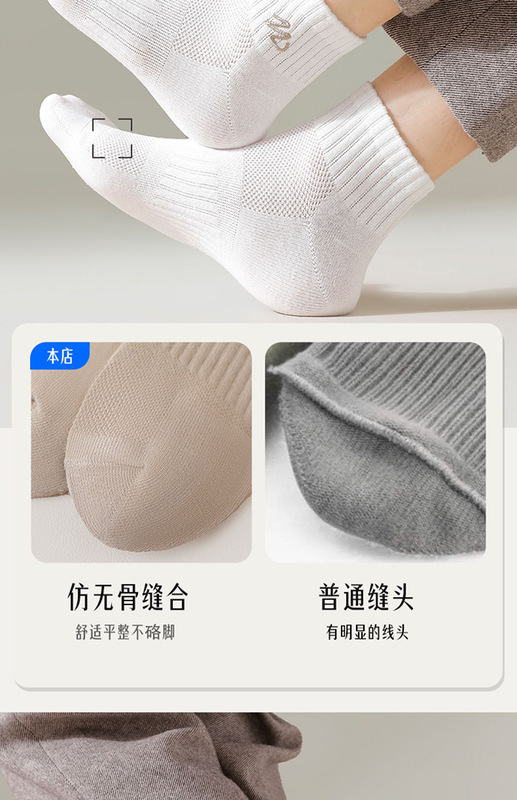 本店

仿无骨缝合
舒适平整不硌脚

普通缝头
有明显的线头