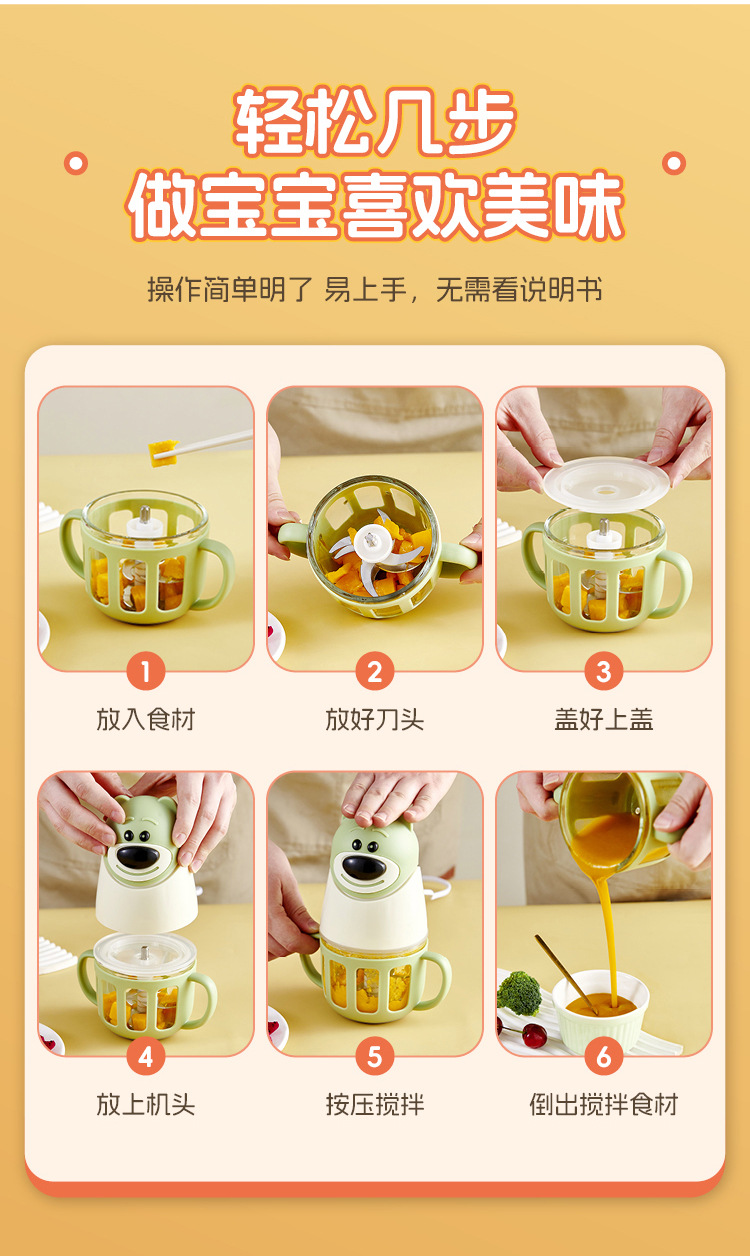 轻松几步
做宝宝喜欢美味

操作简单明了 易上手，无需看说明书

1
放入食材

2
放好刀头

3
盖好上盖

4
放上机头

5
按压搅拌

6
倒出搅拌食材