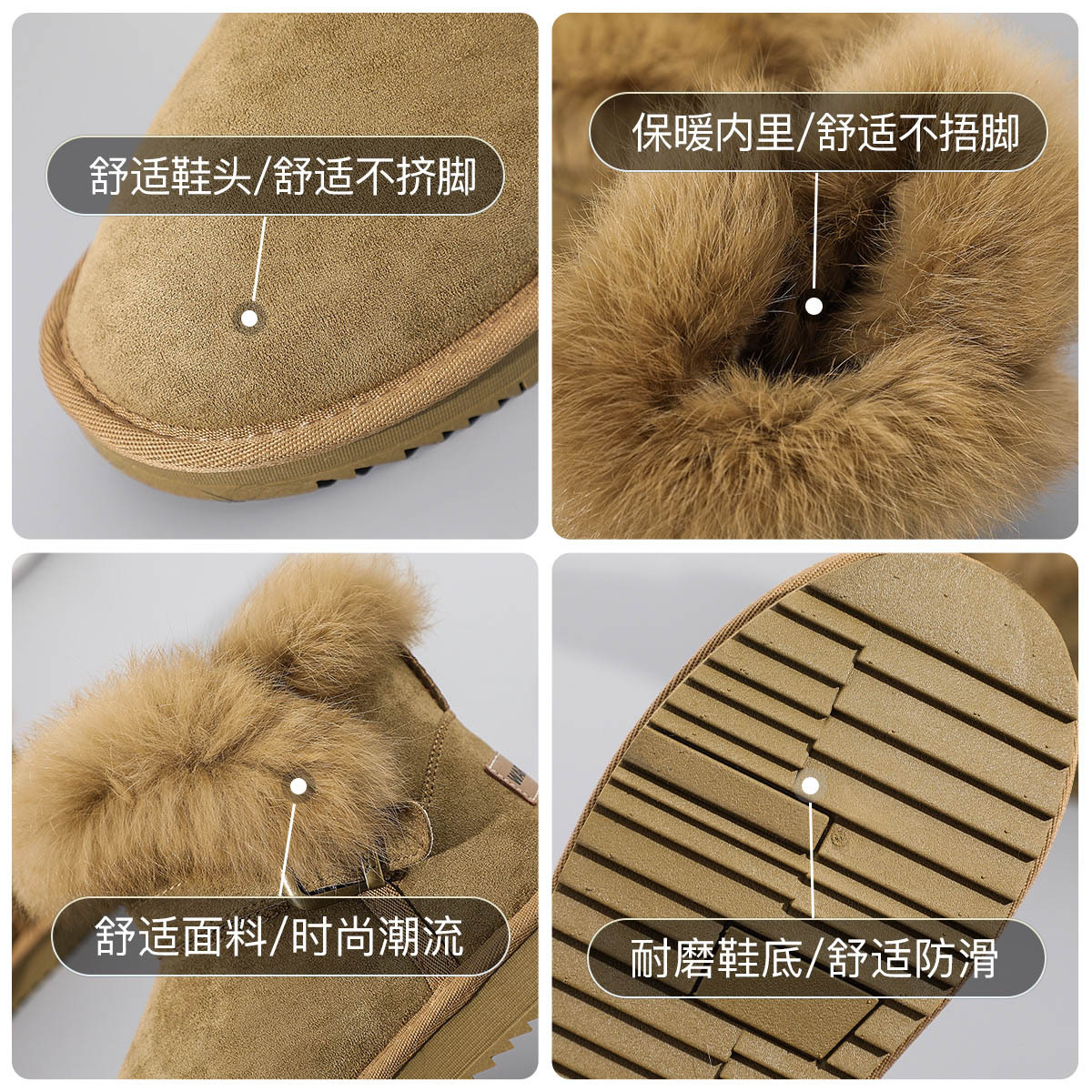 舒适鞋头/舒适不挤脚

保暖内里/舒适不捂脚

舒适面料/时尚潮流

耐磨鞋底/舒适防滑