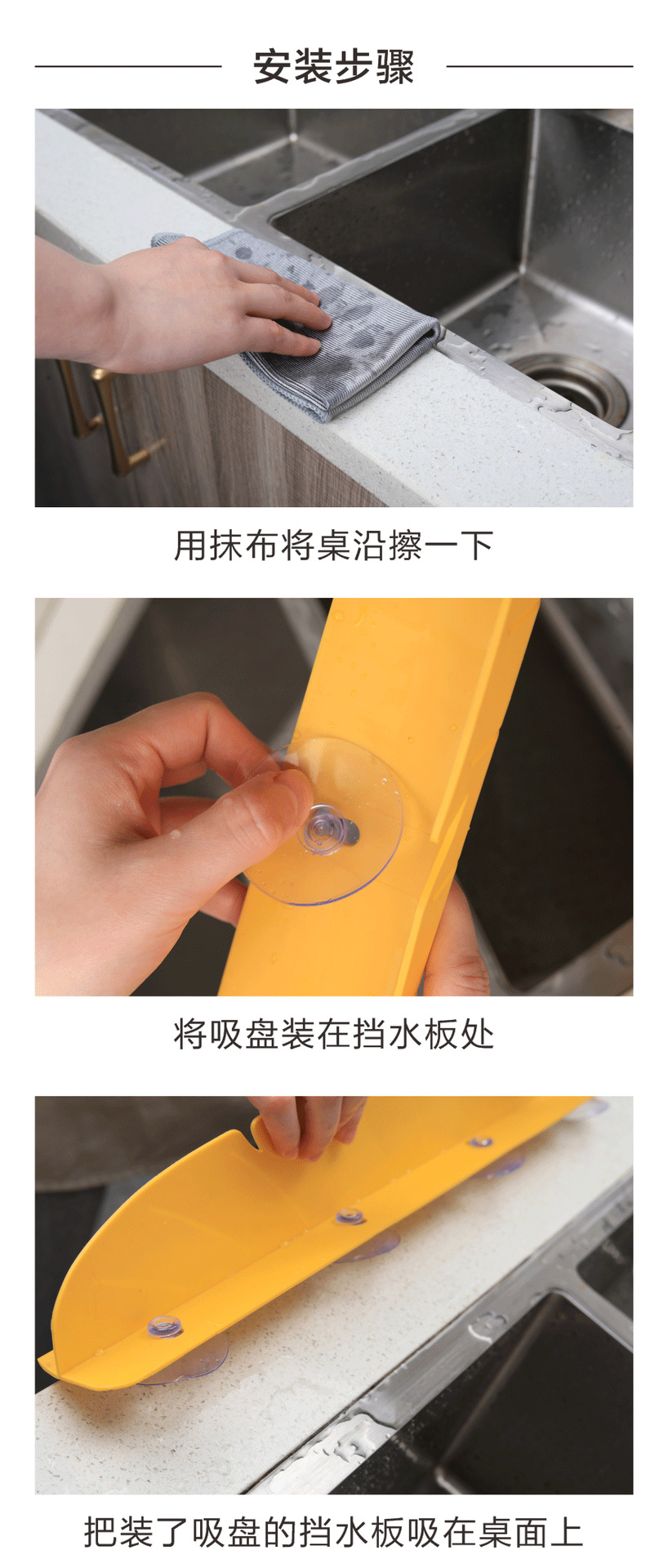 安装步骤

用抹布将桌沿擦一下

将吸盘装在挡水板处

把装了吸盘的挡水板吸在桌面上