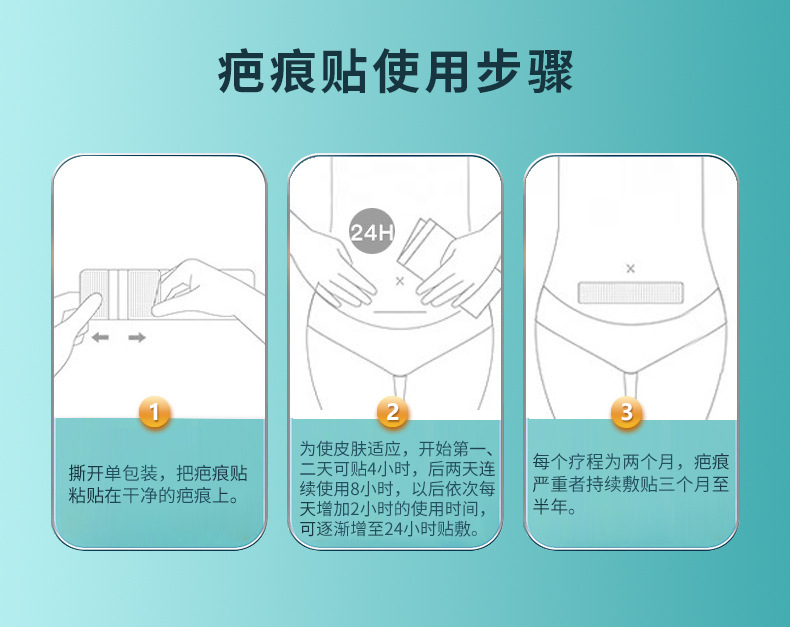 疤痕贴使用步骤

1

撕开单包装，把疤痕贴粘贴在干净的疤痕上。

24H

2

为使皮肤适应，开始第一、二天可贴4小时，后两天连续使用8小时，以后依次每天增加2小时的使用时间，可逐渐增至24小时贴敷。

3

每个疗程为两个月，疤痕严重者持续敷贴三个月至半年。