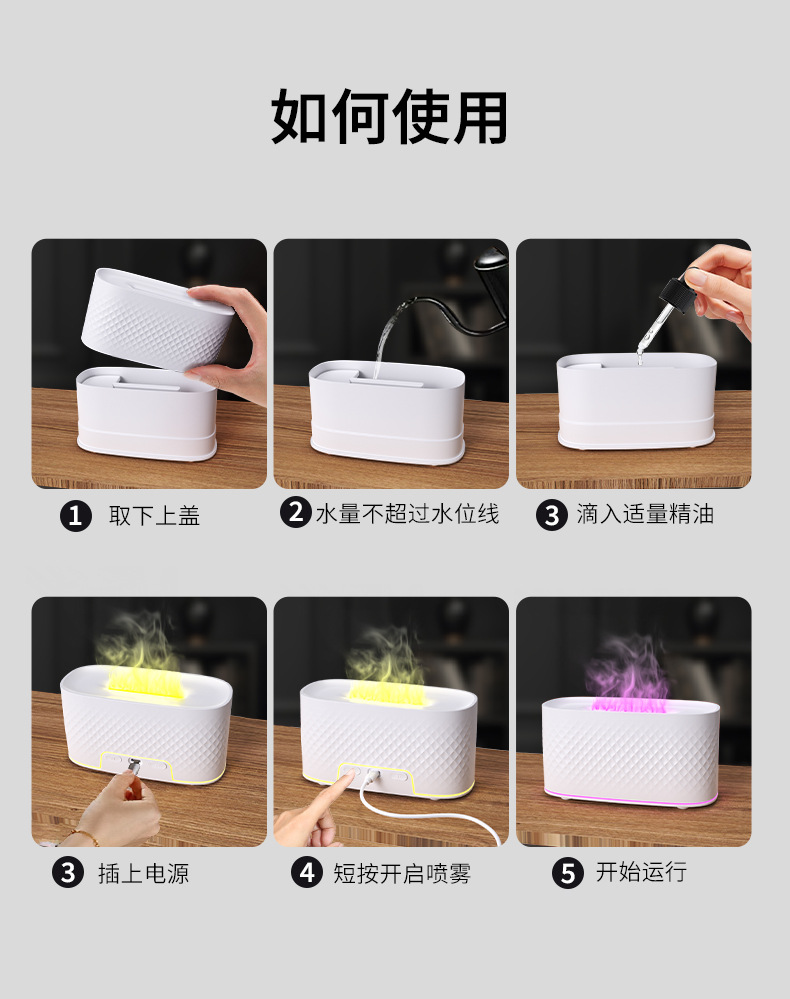 如何使用

1 取下上盖

2 水量不超过水位线

3 滴入适量精油

3 插上电源

4 短按开启喷雾

5 开始运行