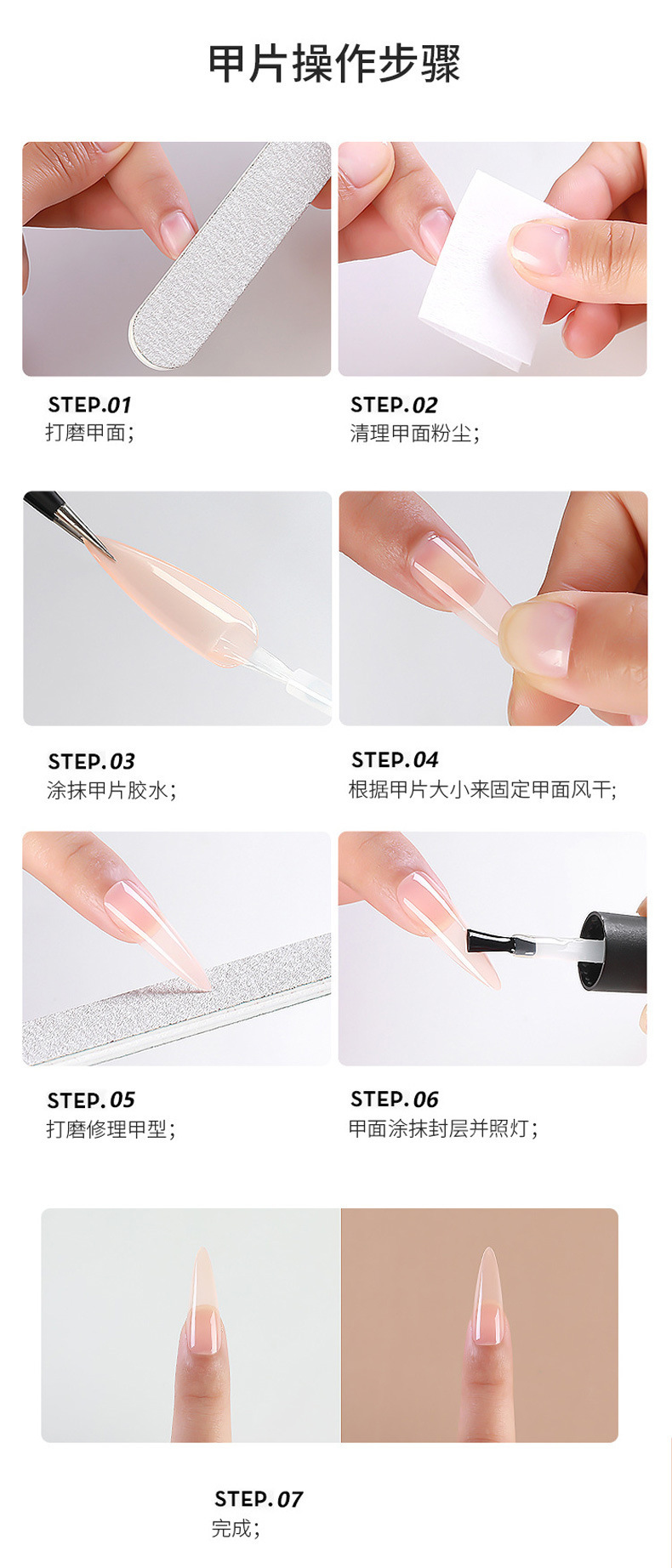 甲片操作步骤

STEP.01
打磨甲面；

STEP.02
清理甲面粉尘；

STEP.03
涂抹甲片胶水；

STEP.04
根据甲片大小来固定甲面风干；

STEP.05
打磨修理甲型；

STEP.06
甲面涂抹封层并照灯；

STEP.07
完成；