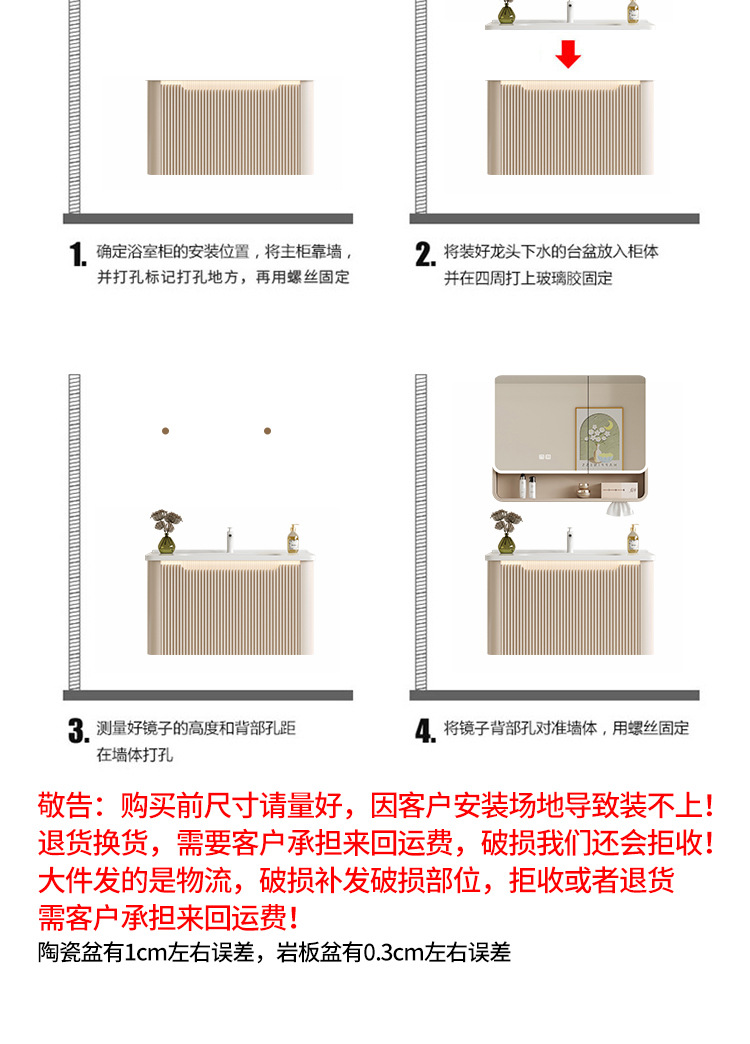 1. 确定浴室柜的安装位置，将主柜靠墙，并打孔标记打孔地方，再用螺丝固定

2. 将装好龙头下水的台盆放入柜体并在四周打上玻璃胶固定

3. 测量好镜子的高度和背部孔距在墙体打孔

4. 将镜子背部孔对准墙体，用螺丝固定

敬告：购买前尺寸请量好，因客户安装场地导致装不上！退货换货，需要客户承担来回运费，破损我们还会拒收！大件发的是物流，破损补发破损部位，拒收或者退货需客户承担来回运费！

陶瓷盆有1cm左右误差，岩板盆有0.3cm左右误差