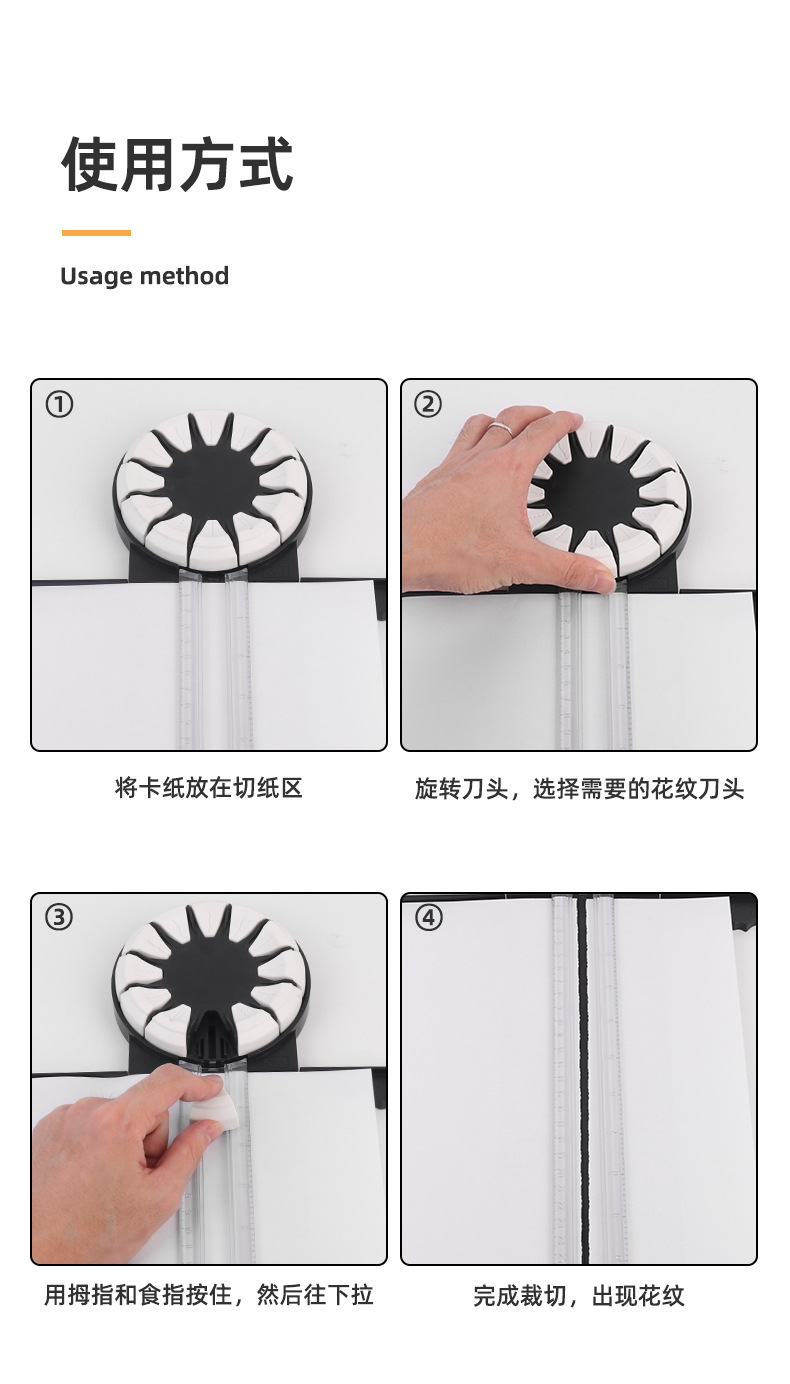 使用方式

Usage method

①

将卡纸放在切纸区

②

旋转刀头，选择需要的花纹刀头

③

用拇指和食指按住，然后往下拉

④

完成裁切，出现花纹