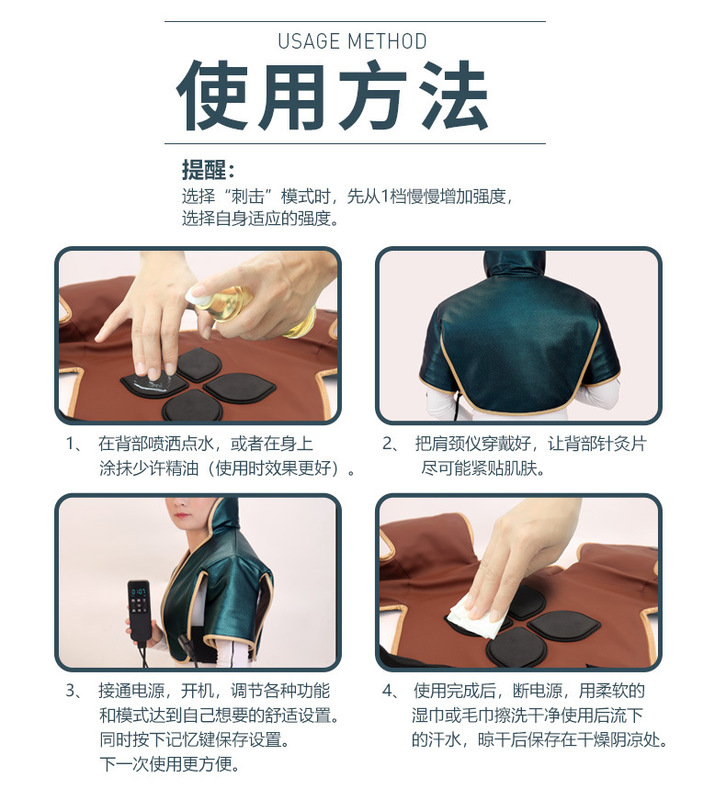 USAGE METHOD

使用方法

提醒：
选择“刺击”模式时，先从1档慢慢增加强度，选择自身适应的强度。

1、 在背部喷洒点水，或者在身上涂抹少许精油（使用时效果更好）。

2、 把肩颈仪穿戴好，让背部针灸片尽可能紧贴肌肤。

3、 接通电源，开机，调节各种功能和模式达到自己想要的舒适设置。同时按下记忆键保存设置。下一次使用更方便。

4、 使用完成后，断电源，用柔软的湿巾或毛巾擦洗干净使用后流下的汗水，晾干后保存在干燥阴凉处。