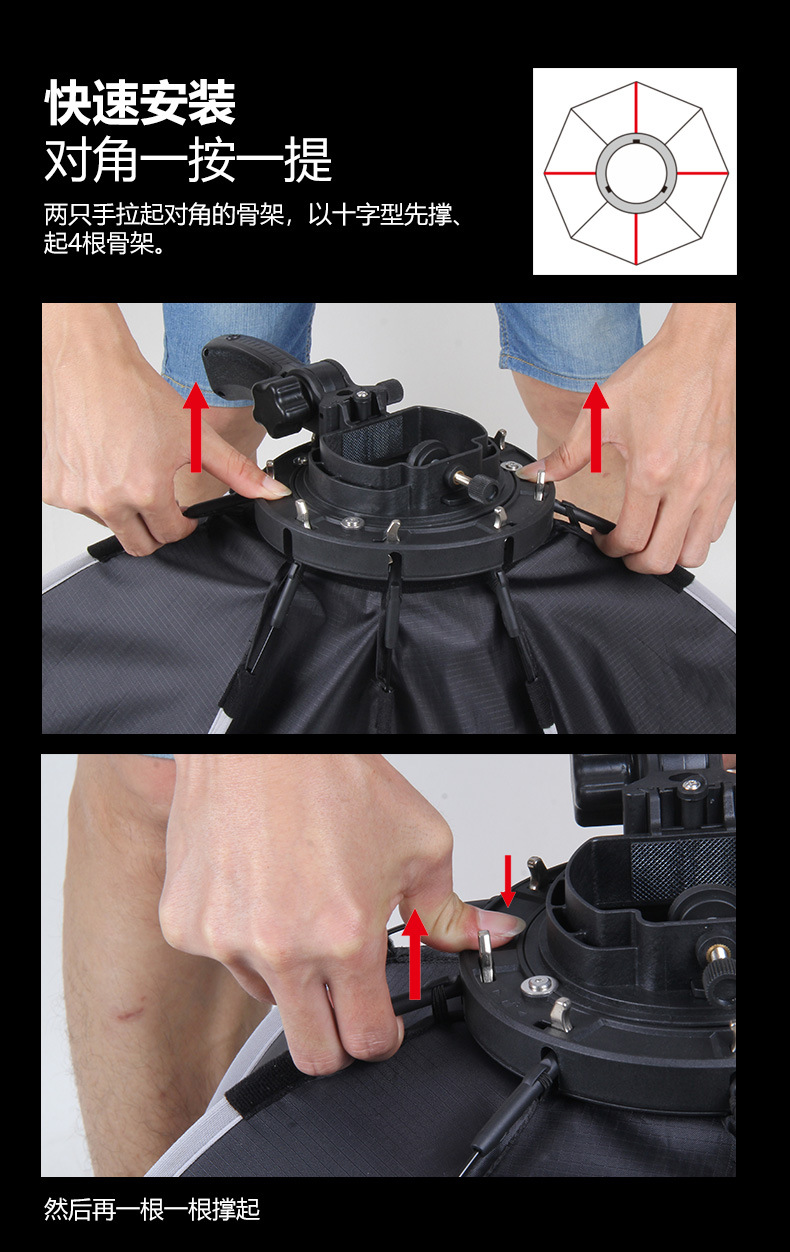 快速安装
对角一按一提

两只手拉起对角的骨架，以十字型先撑、起4根骨架。

然后再一根一根撑起