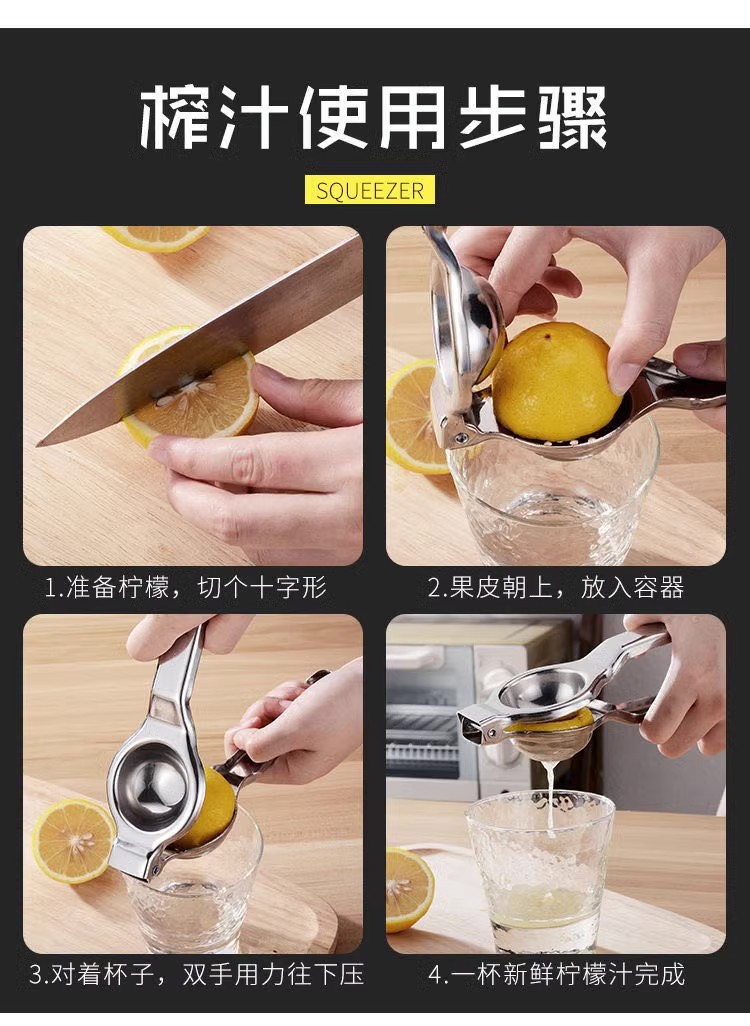 榨汁使用步骤

SQUEEZER

1.准备柠檬，切个十字形

2.果皮朝上，放入容器

3.对着杯子，双手用力往下压

4.一杯新鲜柠檬汁完成