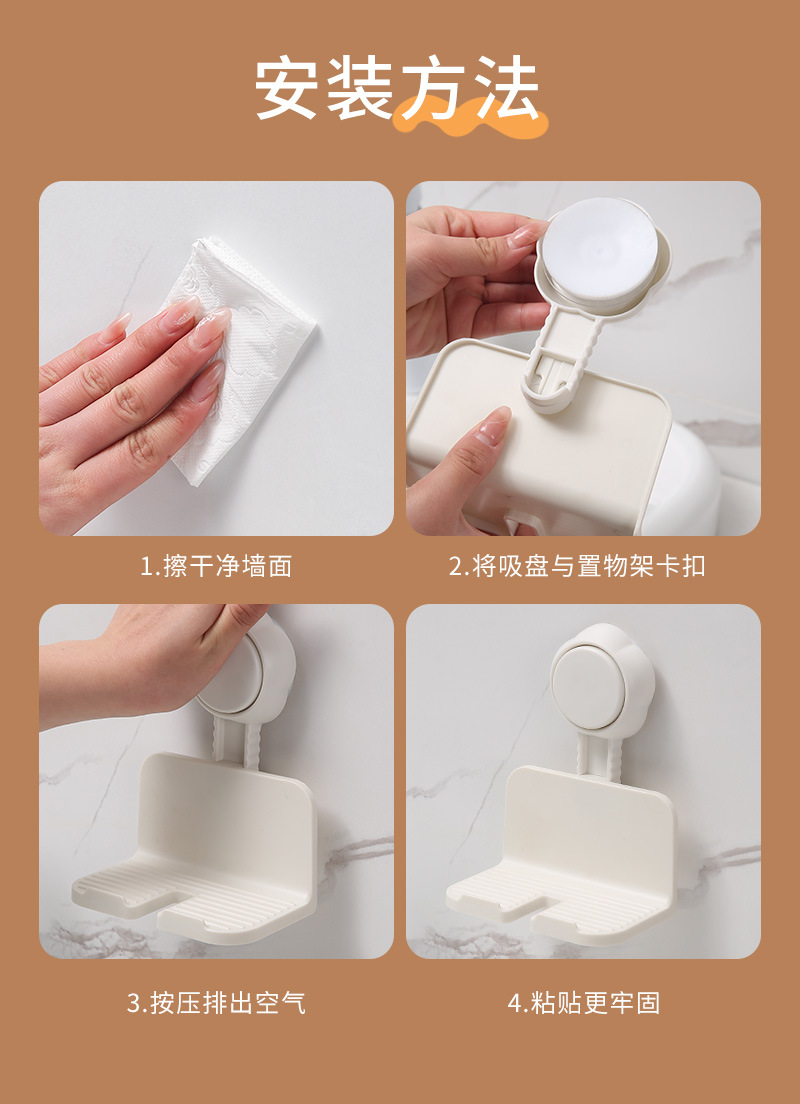 安装方法

1.擦干净墙面

2.将吸盘与置物架卡扣

3.按压排出空气

4.粘贴更牢固