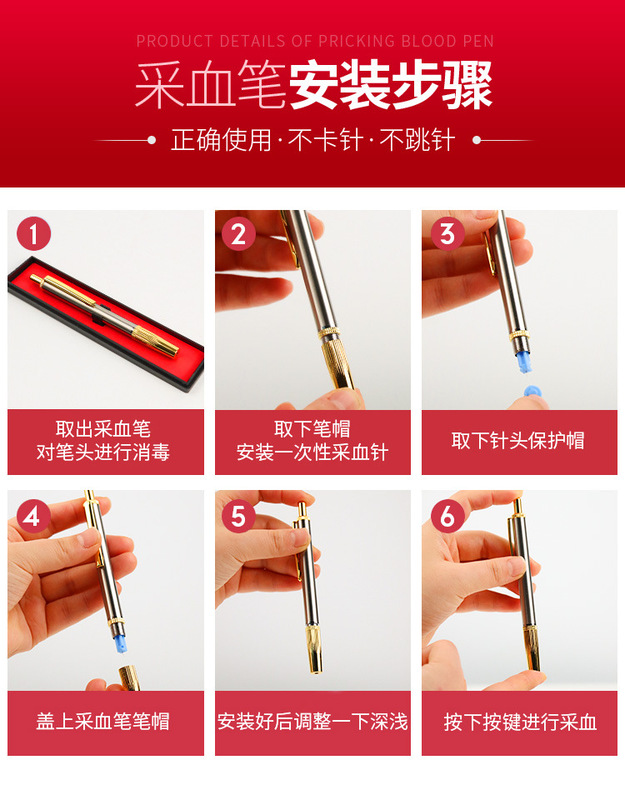 PRODUCT DETAILS OF PRICKING BLOOD PEN

采血笔安装步骤

正确使用·不卡针·不跳针

1

取出采血笔
对笔头进行消毒

2

取下笔帽
安装一次性采血针

3

取下针头保护帽

4

盖上采血笔笔帽

5

安装好后调整一下深浅

6

按下按键进行采血