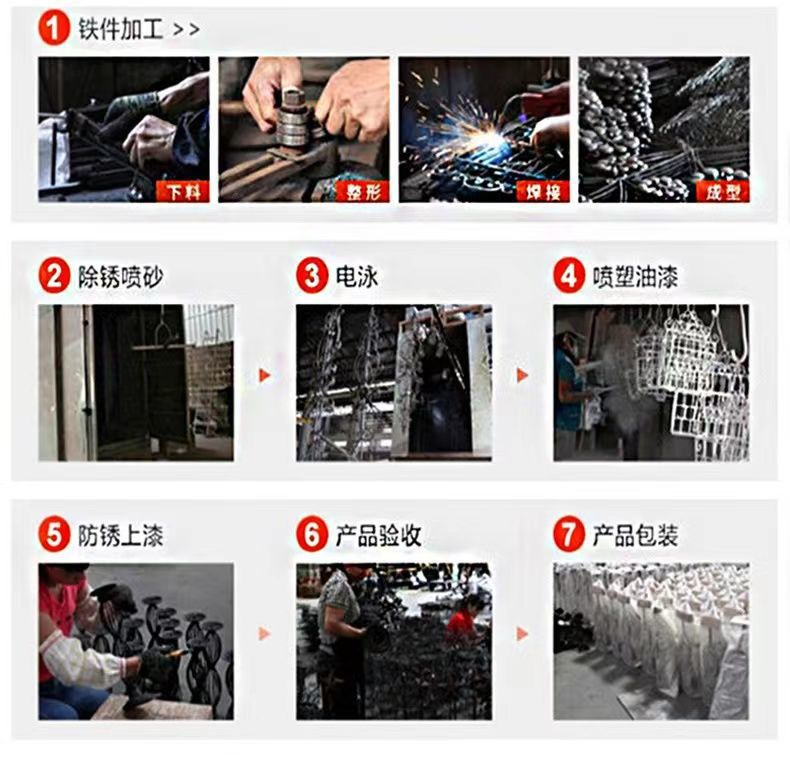 1 铁件加工 >>

下料

整形

焊接

成型

2 除锈喷砂

3 电泳

4 喷塑油漆

5 防锈上漆

6 产品验收

7 产品包装