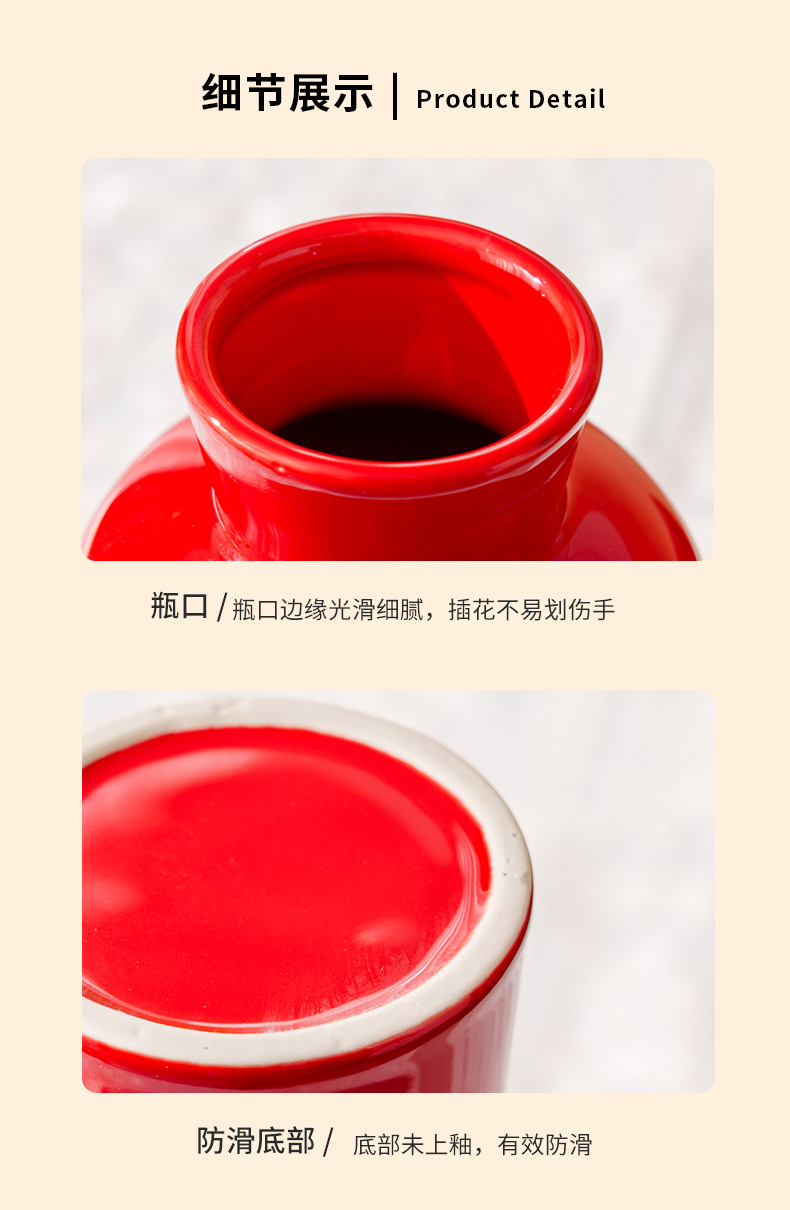 细节展示 | Product Detail

瓶口 / 瓶口边缘光滑细腻，插花不易划伤手

防滑底部 / 底部未上釉，有效防滑