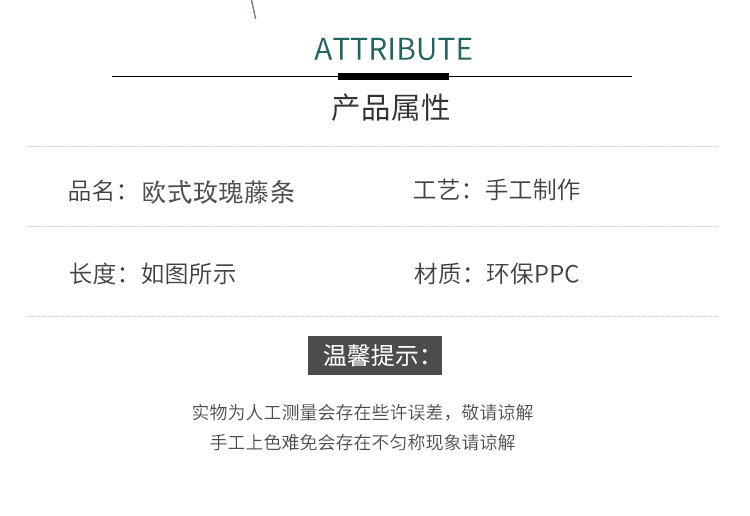 ATTRIBUTE

产品属性

品名：欧式玫瑰藤条

工艺：手工制作

长度：如图所示

材质：环保PPC

温馨提示：

实物为人工测量会存在些许误差，敬请谅解
手工上色难免会存在不匀称现象请谅解